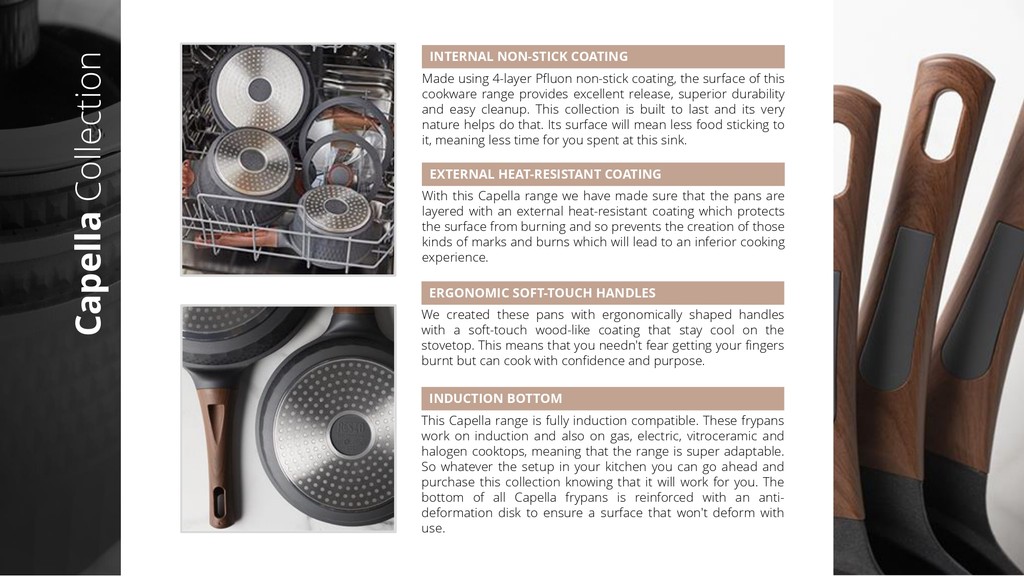 Capella Collection

INTERNAL NON-STICK COATING

Made using 4-layer Pfluon non-stick coating, the surface of this cookware range provides excellent release, superior durability and easy cleanup. This collection is built to last and its very nature helps do that. Its surface will mean less food sticking to it, meaning less time for you spent at this sink.

EXTERNAL HEAT-RESISTANT COATING

With this Capella range we have made sure that the pans are layered with an external heat-resistant coating which protects the surface from burning and so prevents the creation of those kinds of marks and burns which will lead to an inferior cooking experience.

ERGONOMIC SOFT-TOUCH HANDLES

We created these pans with ergonomically shaped handles with a soft-touch wood-like coating that stay cool on the stovetop. This means that you needn't fear getting your fingers burnt but can cook with confidence and purpose.

INDUCTION BOTTOM

This Capella range is fully induction compatible. These frypans work on induction and also on gas, electric, vitroceramic and halogen cooktops, meaning that the range is super adaptable. So whatever the setup in your kitchen you can go ahead and purchase this collection knowing that it will work for you. The bottom of all Capella frypans is reinforced with an anti-deformation disk to ensure a surface that won't deform with use.