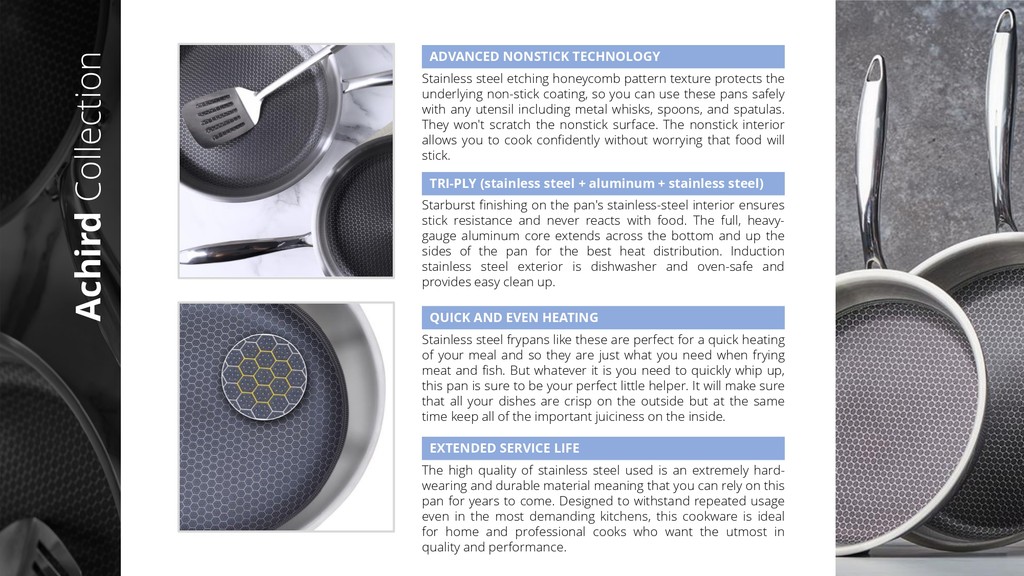 Achird Collection

ADVANCED NONSTICK TECHNOLOGY

Stainless steel etching honeycomb pattern texture protects the underlying non-stick coating, so you can use these pans safely with any utensil including metal whisks, spoons, and spatulas. They won't scratch the nonstick surface. The nonstick interior allows you to cook confidently without worrying that food will stick.

TRI-PLY (stainless steel + aluminum + stainless steel)

Starburst finishing on the pan's stainless-steel interior ensures stick resistance and never reacts with food. The full, heavy-gauge aluminum core extends across the bottom and up the sides of the pan for the best heat distribution. Induction stainless steel exterior is dishwasher and oven-safe and provides easy clean up.

QUICK AND EVEN HEATING

Stainless steel frypans like these are perfect for a quick heating of your meal and so they are just what you need when frying meat and fish. But whatever it is you need to quickly whip up, this pan is sure to be your perfect little helper. It will make sure that all your dishes are crisp on the outside but at the same time keep all of the important juiciness on the inside.

EXTENDED SERVICE LIFE

The high quality of stainless steel used is an extremely hard-wearing and durable material meaning that you can rely on this pan for years to come. Designed to withstand repeated usage even in the most demanding kitchens, this cookware is ideal for home and professional cooks who want the utmost in quality and performance.