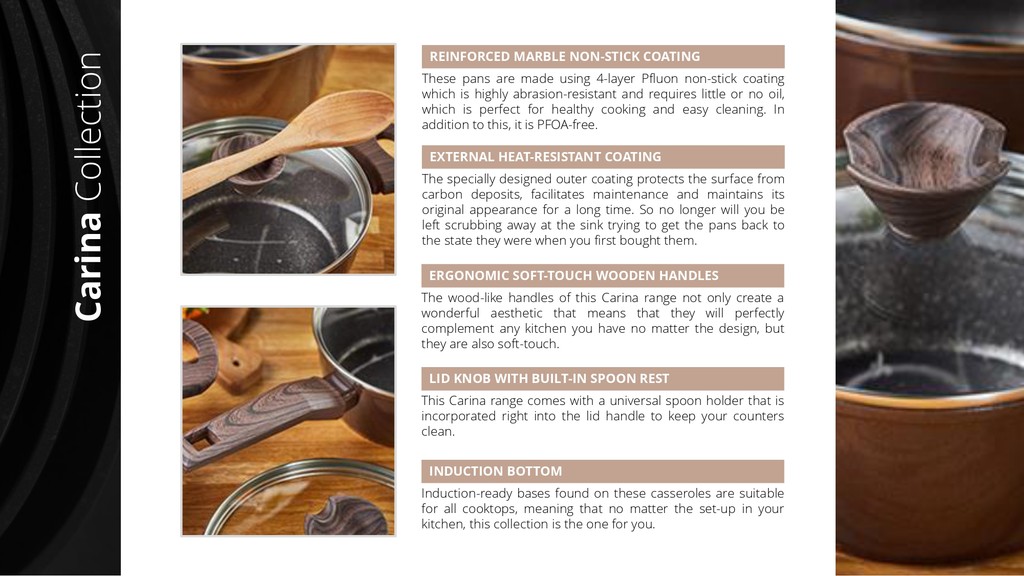 Carina Collection

REINFORCED MARBLE NON-STICK COATING

These pans are made using 4-layer Pfluon non-stick coating which is highly abrasion-resistant and requires little or no oil, which is perfect for healthy cooking and easy cleaning. In addition to this, it is PFOA-free.

EXTERNAL HEAT-RESISTANT COATING

The specially designed outer coating protects the surface from carbon deposits, facilitates maintenance and maintains its original appearance for a long time. So no longer will you be left scrubbing away at the sink trying to get the pans back to the state they were when you first bought them.

ERGONOMIC SOFT-TOUCH WOODEN HANDLES

The wood-like handles of this Carina range not only create a wonderful aesthetic that means that they will perfectly complement any kitchen you have no matter the design, but they are also soft-touch.

LID KNOB WITH BUILT-IN SPOON REST

This Carina range comes with a universal spoon holder that is incorporated right into the lid handle to keep your counters clean.

INDUCTION BOTTOM

Induction-ready bases found on these casseroles are suitable for all cooktops, meaning that no matter the set-up in your kitchen, this collection is the one for you.