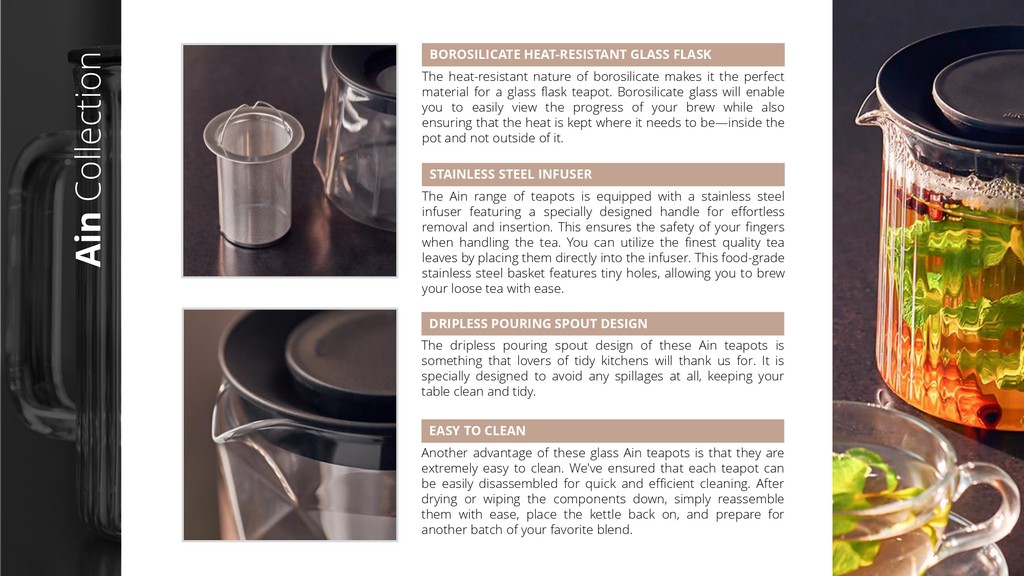 Ain Collection

BOROSILICATE HEAT-RESISTANT GLASS FLASK

The heat-resistant nature of borosilicate makes it the perfect material for a glass flask teapot. Borosilicate glass will enable you to easily view the progress of your brew while also ensuring that the heat is kept where it needs to be—inside the pot and not outside of it.

STAINLESS STEEL INFUSER

The Ain range of teapots is equipped with a stainless steel infuser featuring a specially designed handle for effortless removal and insertion. This ensures the safety of your fingers when handling the tea. You can utilize the finest quality tea leaves by placing them directly into the infuser. This food-grade stainless steel basket features tiny holes, allowing you to brew your loose tea with ease.

DRIPLESS POURING SPOUT DESIGN

The dripless pouring spout design of these Ain teapots is something that lovers of tidy kitchens will thank us for. It is specially designed to avoid any spillages at all, keeping your table clean and tidy.

EASY TO CLEAN

Another advantage of these glass Ain teapots is that they are extremely easy to clean. We've ensured that each teapot can be easily disassembled for quick and efficient cleaning. After drying or wiping the components down, simply reassemble them with ease, place the kettle back on, and prepare for another batch of your favorite blend.