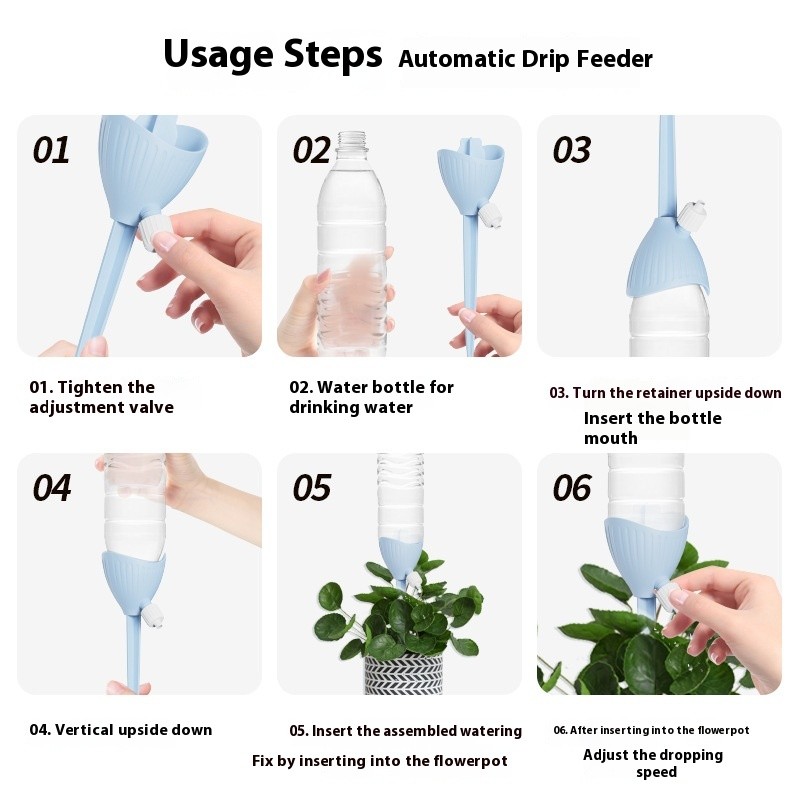 Usage Steps Automatic Drip Feeder

01

02

03

01. Tighten the adjustment valve

02. Water bottle for drinking water

03. Turn the retainer upside down

Insert the bottle mouth

04

05

06

04. Vertical upside down

05. Insert the assembled watering

Fix by inserting into the flowerpot

06. After inserting into the flowerpot

Adjust the dropping speed