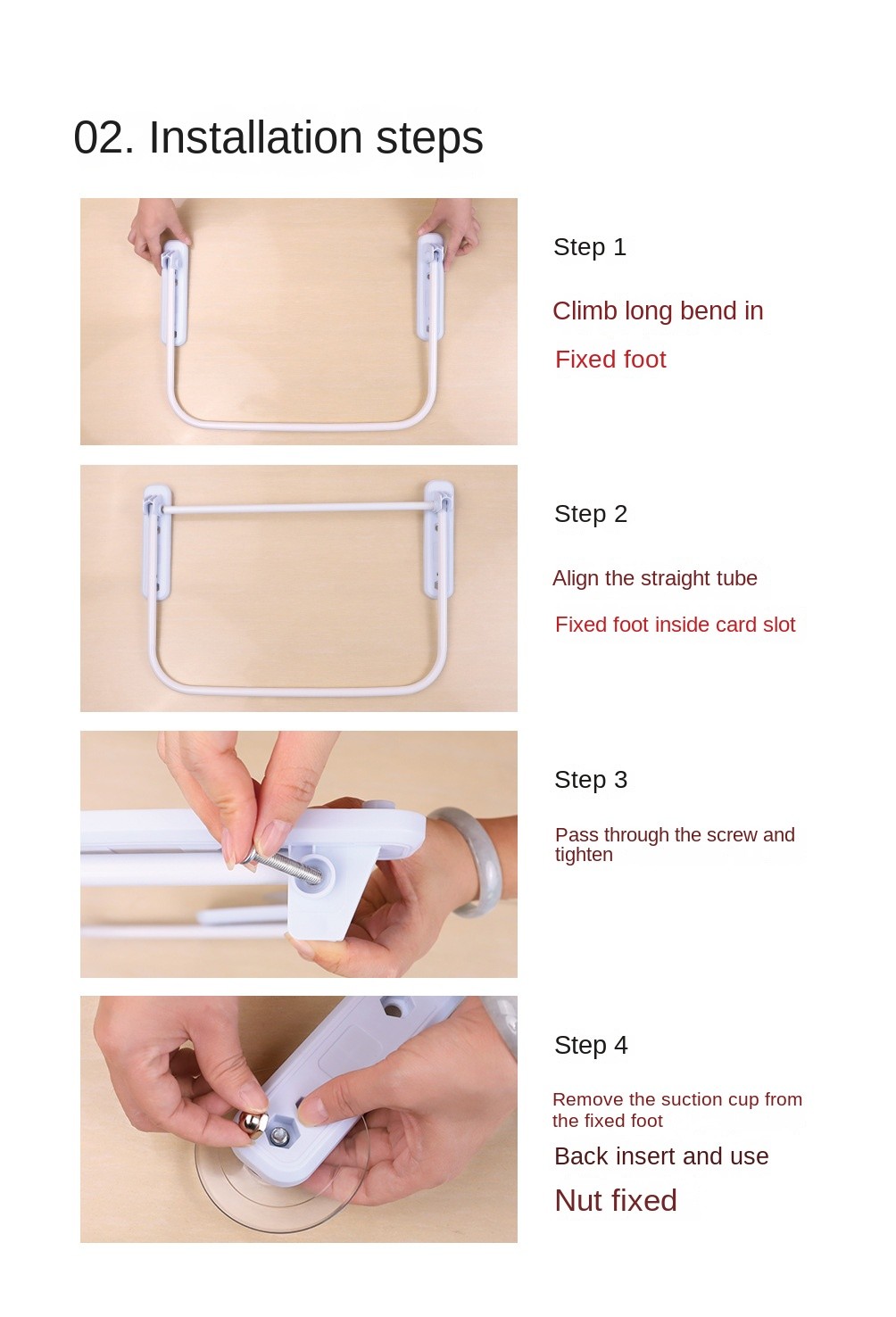 02. Installation steps

Step 1

Climb long bend in

Fixed foot

Step 2

Align the straight tube

Fixed foot inside card slot

Step 3

Pass through the screw and tighten

Step 4

Remove the suction cup from the fixed foot

Back insert and use

Nut fixed