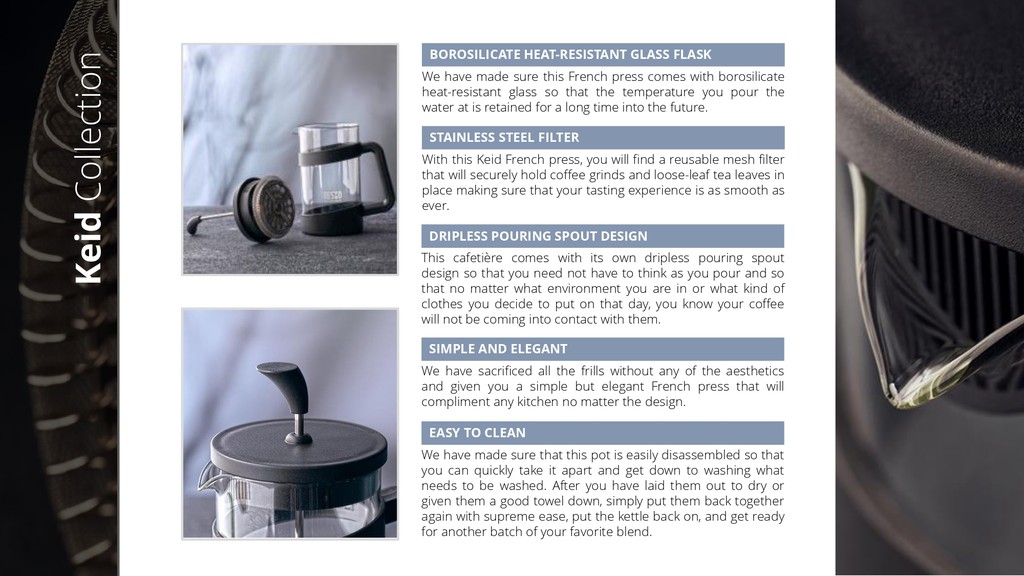 Keid Collection

BOROSILICATE HEAT-RESISTANT GLASS FLASK

We have made sure this French press comes with borosilicate heat-resistant glass so that the temperature you pour the water at is retained for a long time into the future.

STAINLESS STEEL FILTER

With this Keid French press, you will find a reusable mesh filter that will securely hold coffee grinds and loose-leaf tea leaves in place making sure that your tasting experience is as smooth as ever.

DRIPLESS POURING SPOUT DESIGN

This cafetière comes with its own dripless pouring spout design so that you need not have to think as you pour and so that no matter what environment you are in or what kind of clothes you decide to put on that day, you know your coffee will not be coming into contact with them.

SIMPLE AND ELEGANT

We have sacrificed all the frills without any of the aesthetics and given you a simple but elegant French press that will compliment any kitchen no matter the design.

EASY TO CLEAN

We have made sure that this pot is easily disassembled so that you can quickly take it apart and get down to washing what needs to be washed. After you have laid them out to dry or given them a good towel down, simply put them back together again with supreme ease, put the kettle back on, and get ready for another batch of your favorite blend.