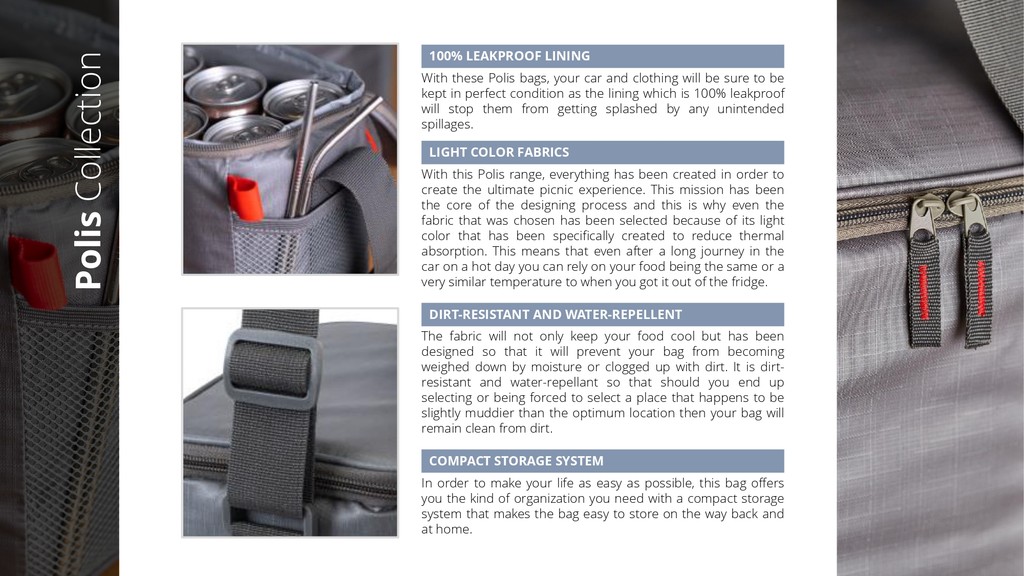 Polis Collection

100% LEAKPROOF LINING

With these Polis bags, your car and clothing will be sure to be kept in perfect condition as the lining which is 100% leakproof will stop them from getting splashed by any unintended spillages.

LIGHT COLOR FABRICS

With this Polis range, everything has been created in order to create the ultimate picnic experience. This mission has been the core of the designing process and this is why even the fabric that was chosen has been selected because of its light color that has been specifically created to reduce thermal absorption. This means that even after a long journey in the car on a hot day you can rely on your food being the same or a very similar temperature to when you got it out of the fridge.

DIRT-RESISTANT AND WATER-REPELLENT

The fabric will not only keep your food cool but has been designed so that it will prevent your bag from becoming weighed down by moisture or clogged up with dirt. It is dirt-resistant and water-repellant so that should you end up selecting or being forced to select a place that happens to be slightly muddier than the optimum location then your bag will remain clean from dirt.

COMPACT STORAGE SYSTEM

In order to make your life as easy as possible, this bag offers you the kind of organization you need with a compact storage system that makes the bag easy to store on the way back and at home.