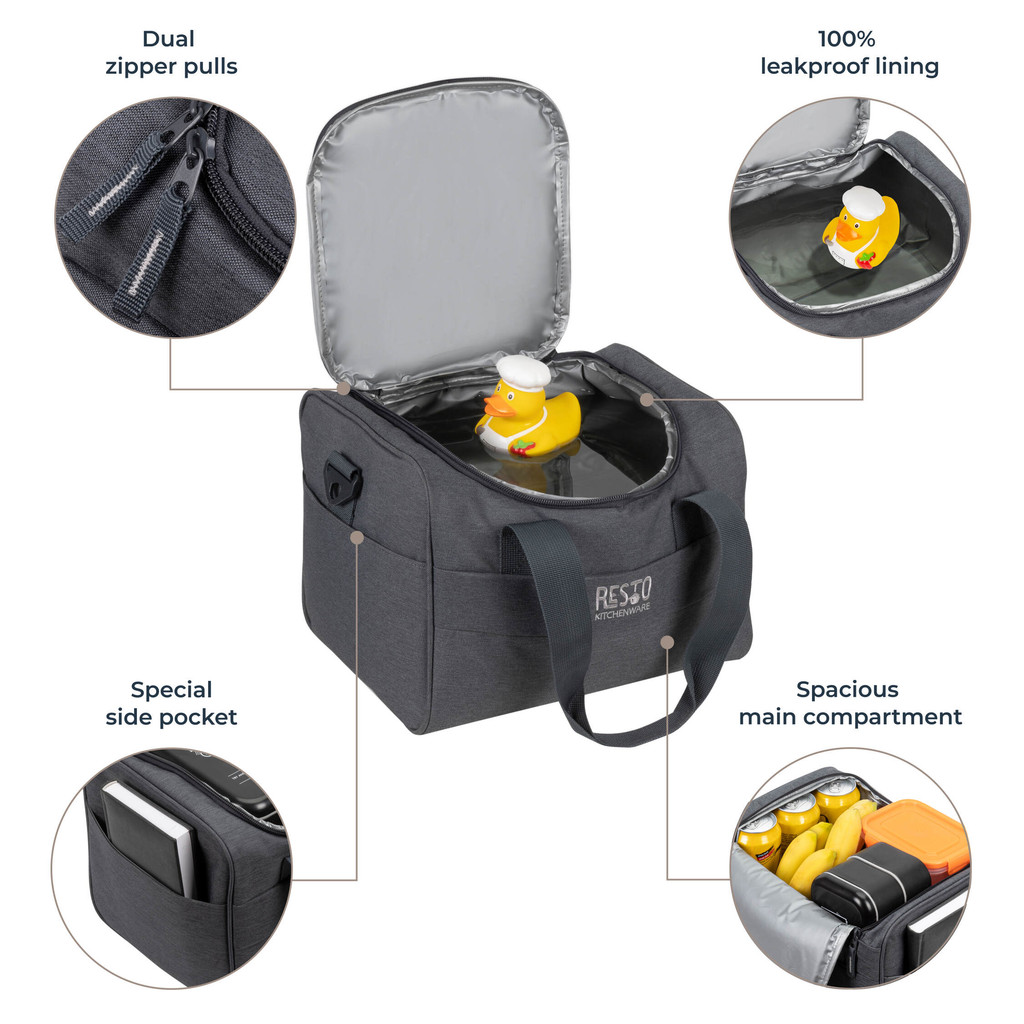 Dual
zipper pulls

100%
leakproof lining

RESTO
KITCHENWARE

Special
side pocket

Spacious
main compartment