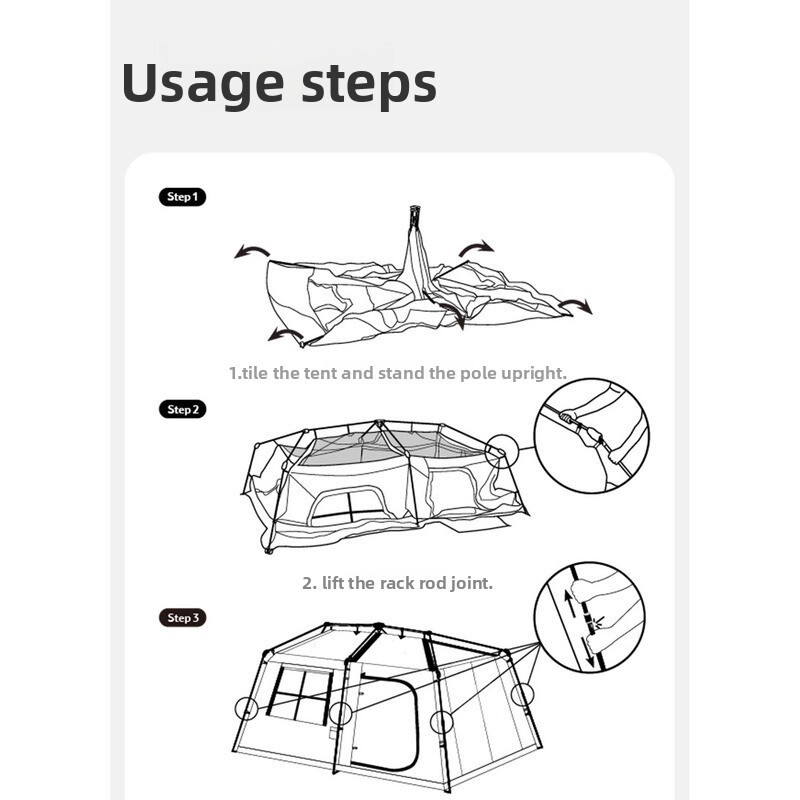 Usage steps

Step 1

1.tile the tent and stand the pole upright.

Step 2

2. lift the rack rod joint.

Step 3