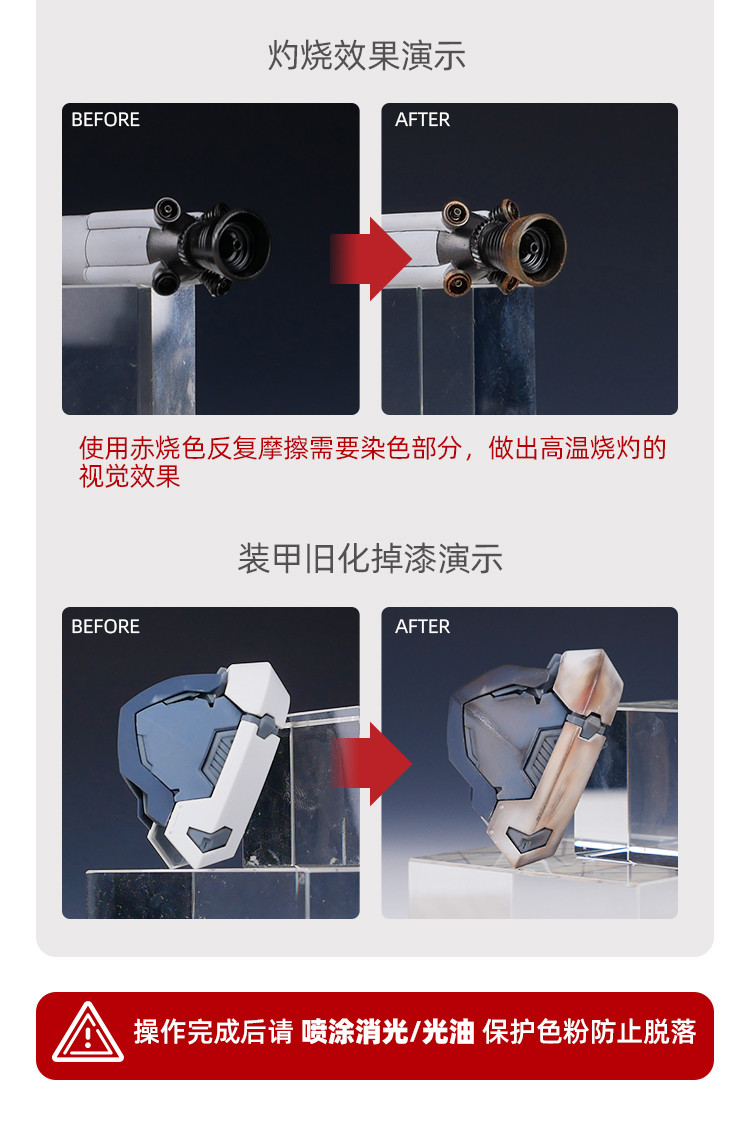 灼烧效果演示

BEFORE

AFTER

使用赤烧色反复摩擦需要染色部分，做出高温烧灼的视觉效果

装甲旧化掉漆演示

BEFORE

AFTER

操作完成后请 喷涂消光/光油 保护色粉防止脱落