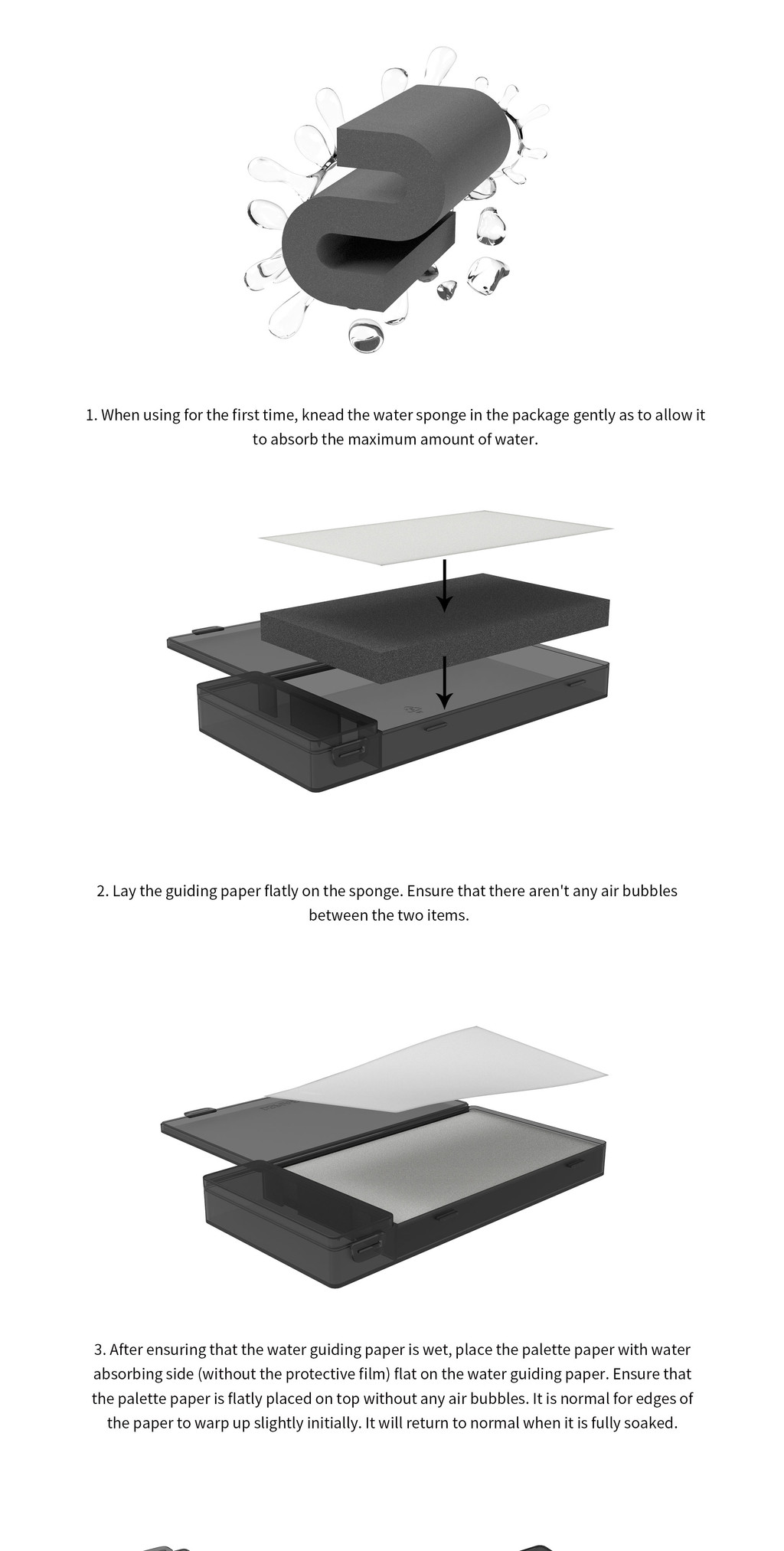 1. When using for the first time, knead the water sponge in the package gently as to allow it to absorb the maximum amount of water.

2. Lay the guiding paper flatly on the sponge. Ensure that there aren't any air bubbles between the two items.

3. After ensuring that the water guiding paper is wet, place the palette paper with water absorbing side (without the protective film) flat on the water guiding paper. Ensure that the palette paper is flatly placed on top without any air bubbles. It is normal for edges of the paper to warp up slightly initially. It will return to normal when it is fully soaked.