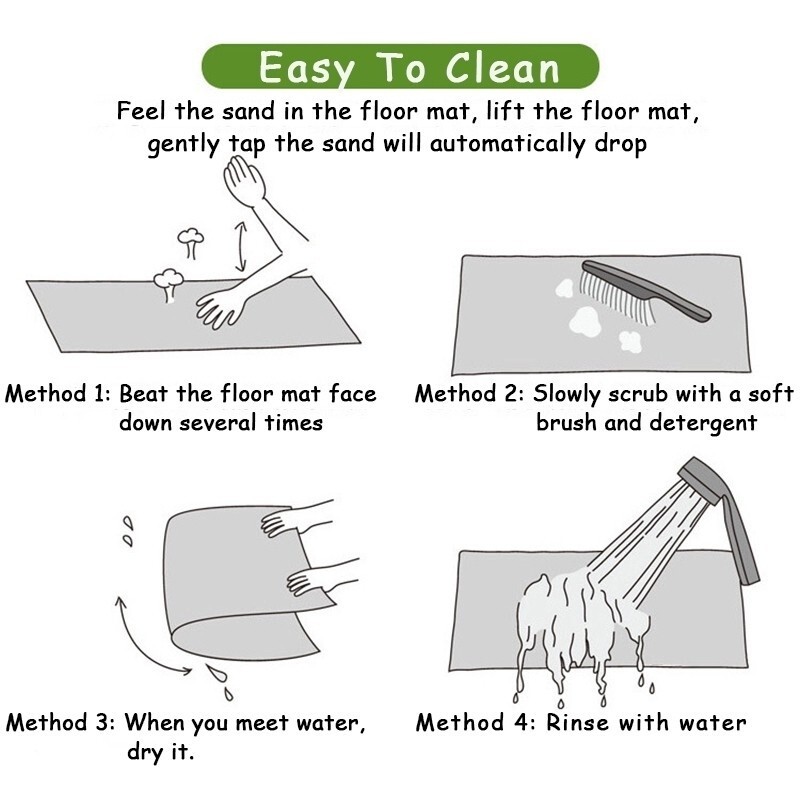 Easy To Clean

Feel the sand in the floor mat, lift the floor mat, gently tap the sand will automatically drop

Method 1: Beat the floor mat face down several times

Method 2: Slowly scrub with a soft brush and detergent

Method 3: When you meet water, dry it.

Method 4: Rinse with water