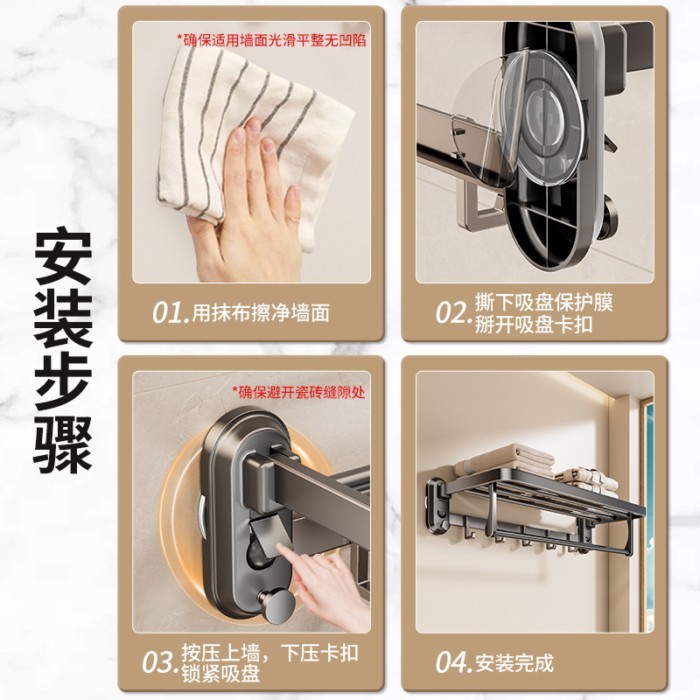 安装步骤

*确保适用墙面光滑平整无凹陷

01.用抹布擦净墙面

02.撕下吸盘保护膜
掰开吸盘卡扣

*确保避开瓷砖缝隙处

03.按压上墙，下压卡扣
锁紧吸盘

04.安装完成