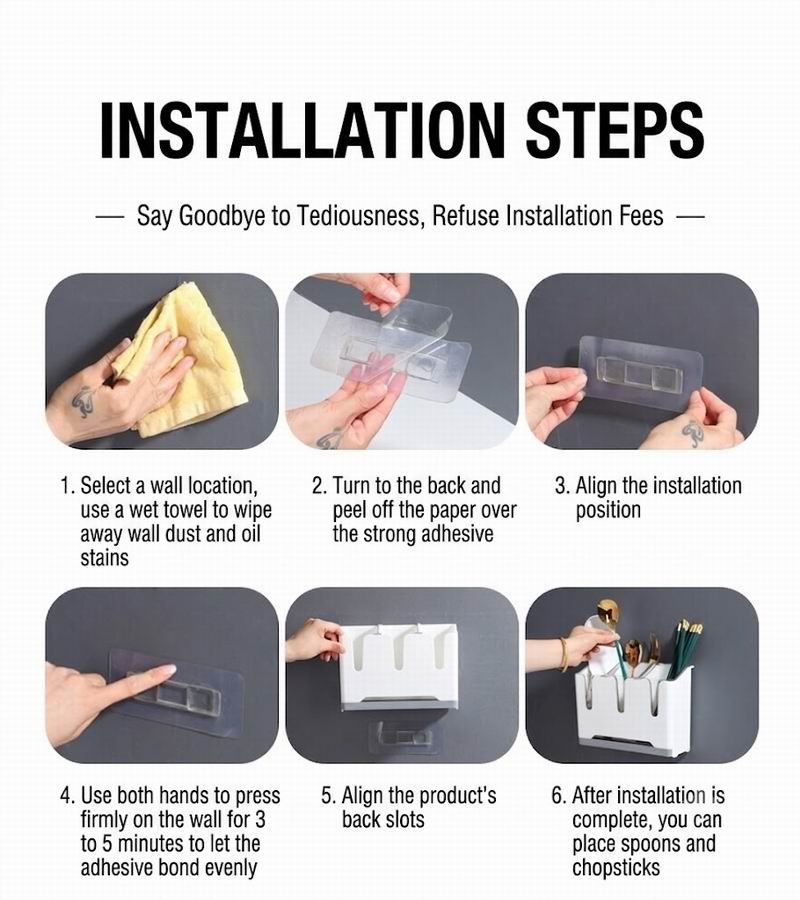 INSTALLATION STEPS

— Say Goodbye to Tediousness, Refuse Installation Fees —

1. Select a wall location, use a wet towel to wipe away wall dust and oil stains

2. Turn to the back and peel off the paper over the strong adhesive

3. Align the installation position

4. Use both hands to press firmly on the wall for 3 to 5 minutes to let the adhesive bond evenly

5. Align the product's back slots

6. After installation is complete, you can place spoons and chopsticks