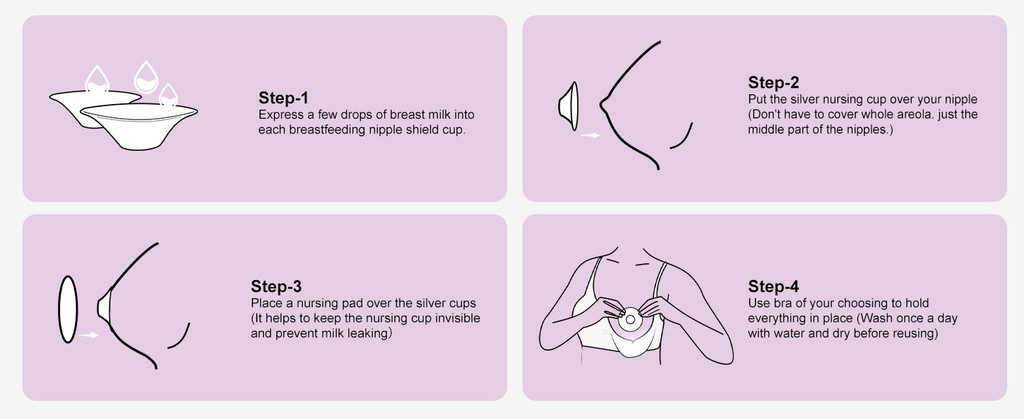 Step-1
Express a few drops of breast milk into each breastfeeding nipple shield cup.

Step-2
Put the silver nursing cup over your nipple (Don't have to cover whole areola. just the middle part of the nipples.)

Step-3
Place a nursing pad over the silver cups (It helps to keep the nursing cup invisible and prevent milk leaking)

Step-4
Use bra of your choosing to hold everything in place (Wash once a day with water and dry before reusing)