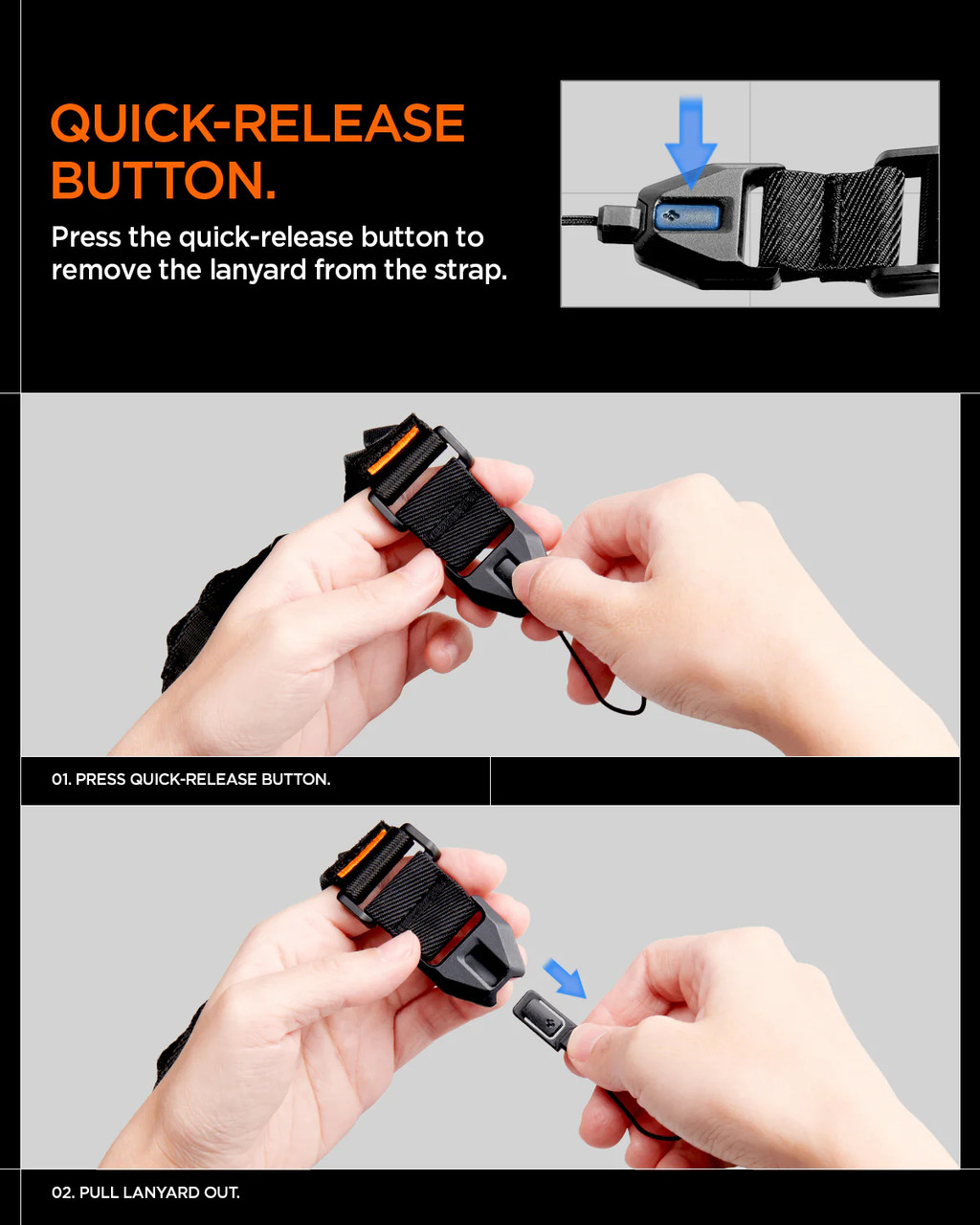 QUICK-RELEASE BUTTON.

Press the quick-release button to remove the lanyard from the strap.

01. PRESS QUICK-RELEASE BUTTON.

02. PULL LANYARD OUT.