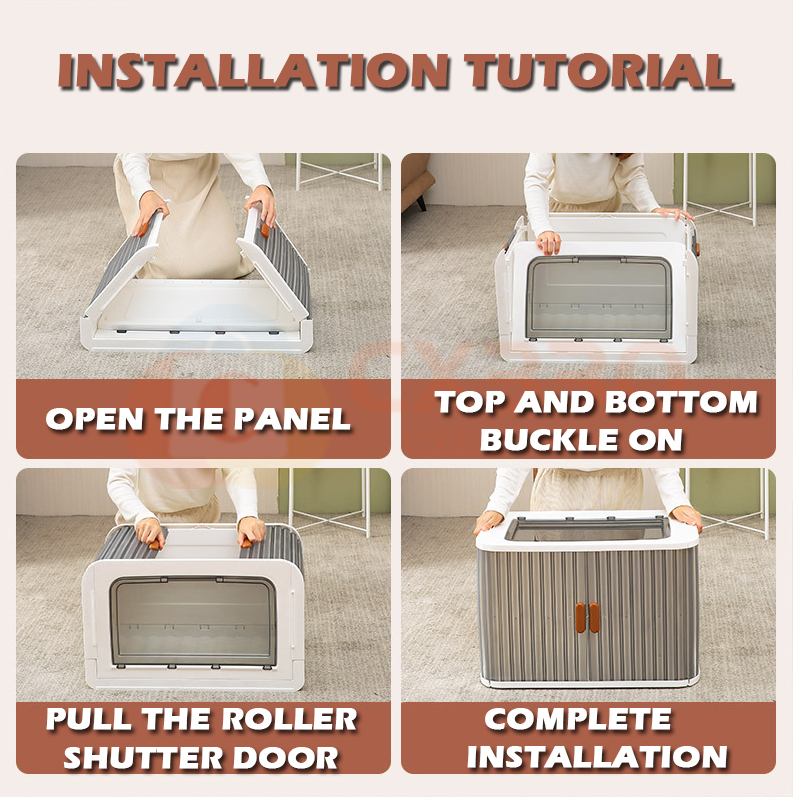 INSTALLATION TUTORIAL

OPEN THE PANEL

TOP AND BOTTOM BUCKLE ON

PULL THE ROLLER SHUTTER DOOR

COMPLETE INSTALLATION