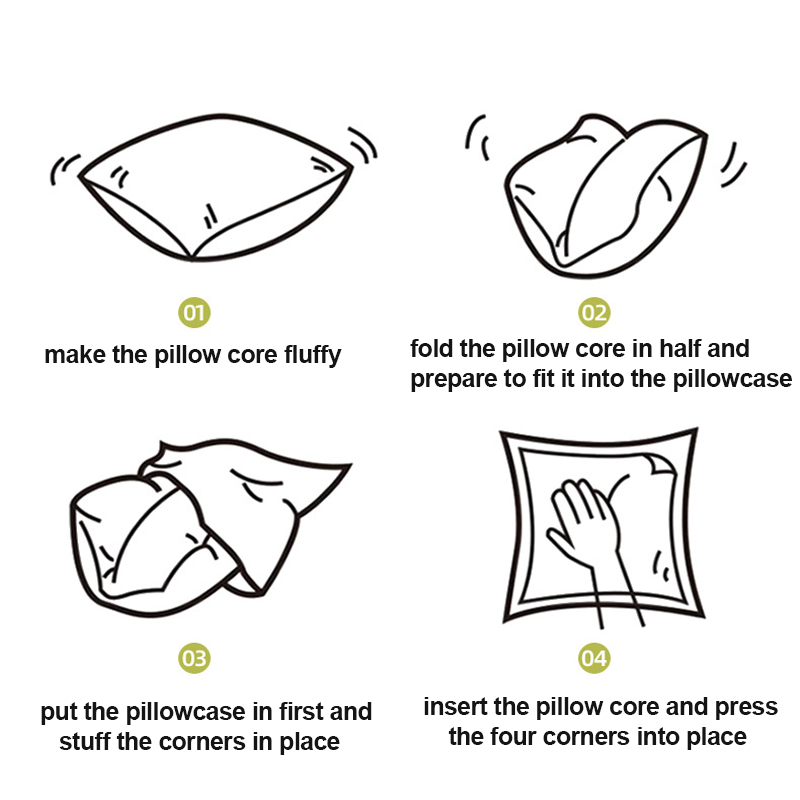 01

make the pillow core fluffy

02

fold the pillow core in half and prepare to fit it into the pillowcase

03

put the pillowcase in first and stuff the corners in place

04

insert the pillow core and press the four corners into place