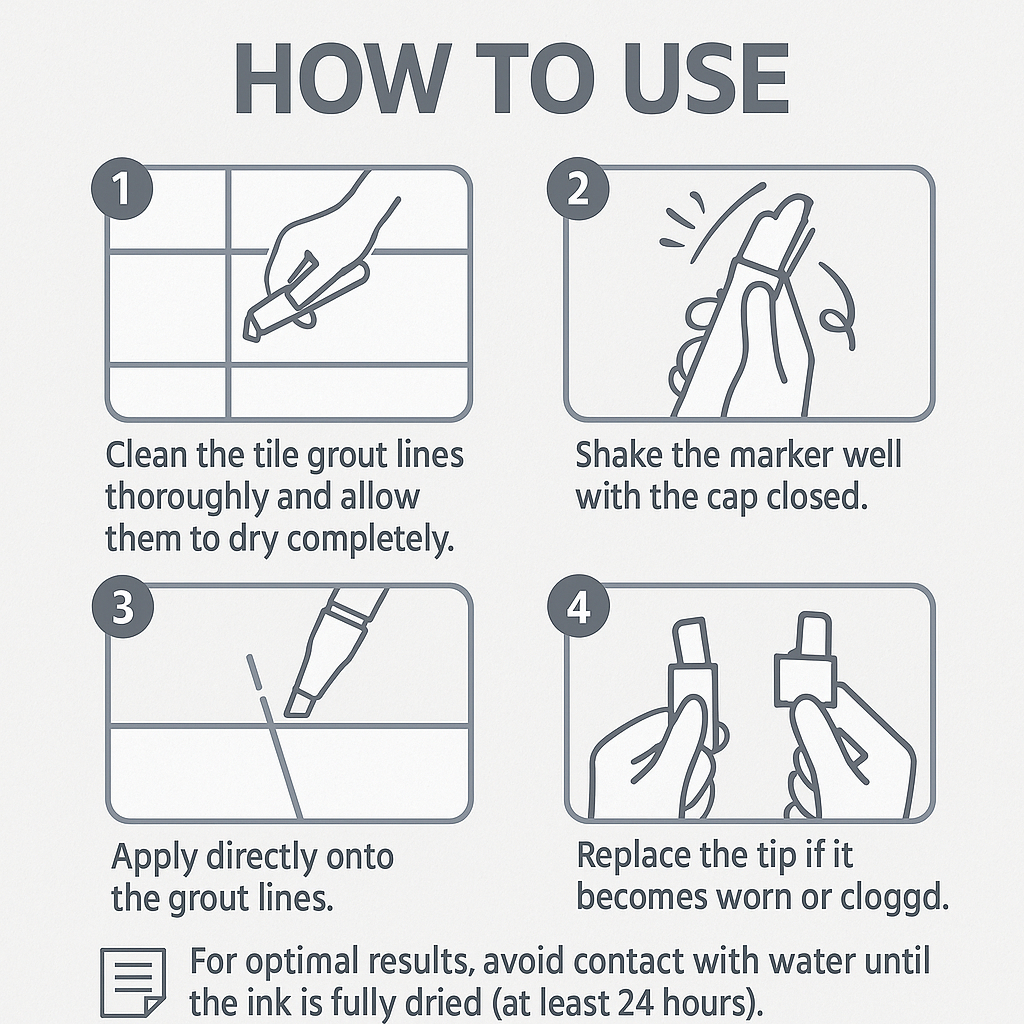 HOW TO USE

1

Clean the tile grout lines thoroughly and allow them to dry completely.

2

Shake the marker well with the cap closed.

3

Apply directly onto the grout lines.

4

Replace the tip if it becomes worn or cloggd.

For optimal results, avoid contact with water until the ink is fully dried (at least 24 hours).