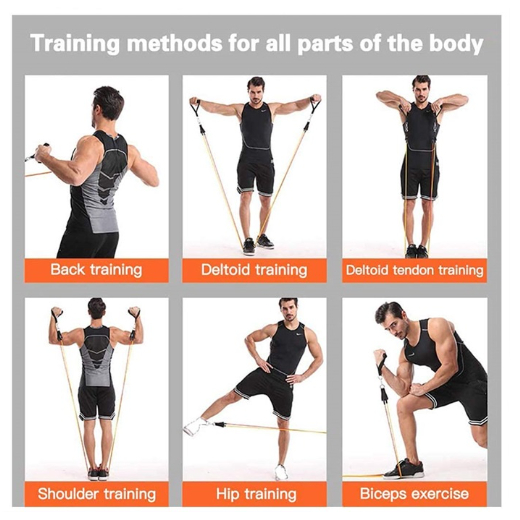 Training methods for all parts of the body

Back training

Deltoid training

Deltoid tendon training

Shoulder training

Hip training

Biceps exercise