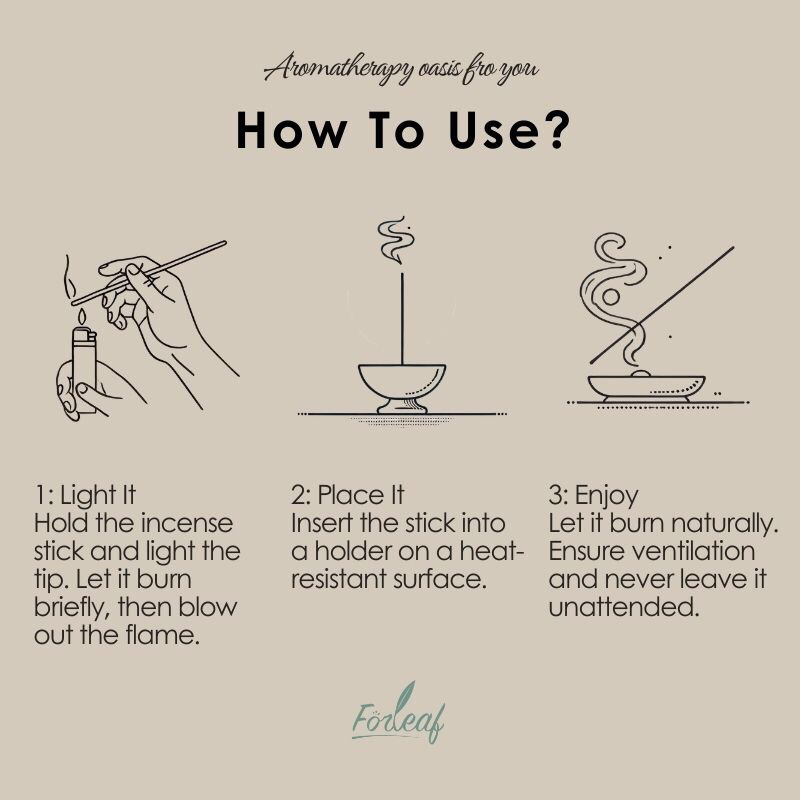 Aromatherapy oasis fro you

How To Use?

1: Light It
Hold the incense stick and light the tip. Let it burn briefly, then blow out the flame.

2: Place It
Insert the stick into a holder on a heat-resistant surface.

3: Enjoy
Let it burn naturally. Ensure ventilation and never leave it unattended.

Förleaf