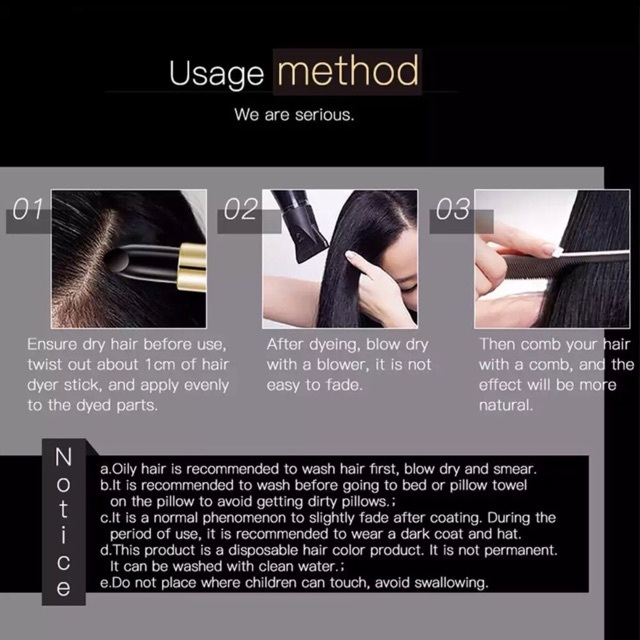 Usage method

We are serious.

01

Ensure dry hair before use, twist out about 1cm of hair dyer stick, and apply evenly to the dyed parts.

02

After dyeing, blow dry with a blower, it is not easy to fade.

03

Then comb your hair with a comb, and the effect will be more natural.

Notice

a.Oily hair is recommended to wash hair first, blow dry and smear.
b.It is recommended to wash before going to bed or pillow towel on the pillow to avoid getting dirty pillows.;
c.It is a normal phenomenon to slightly fade after coating. During the period of use, it is recommended to wear a dark coat and hat.
d.This product is a disposable hair color product. It is not permanent. It can be washed with clean water.;
e.Do not place where children can touch, avoid swallowing.