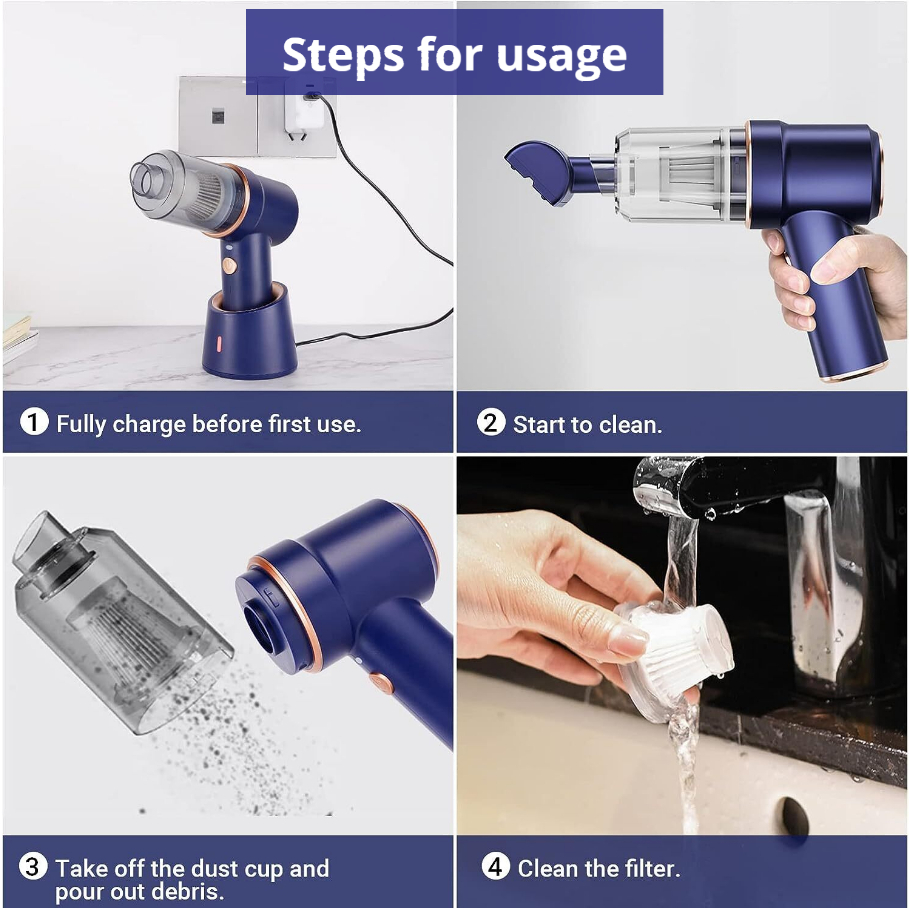 Steps for usage

1 Fully charge before first use.

2 Start to clean.

3 Take off the dust cup and pour out debris.

4 Clean the filter.