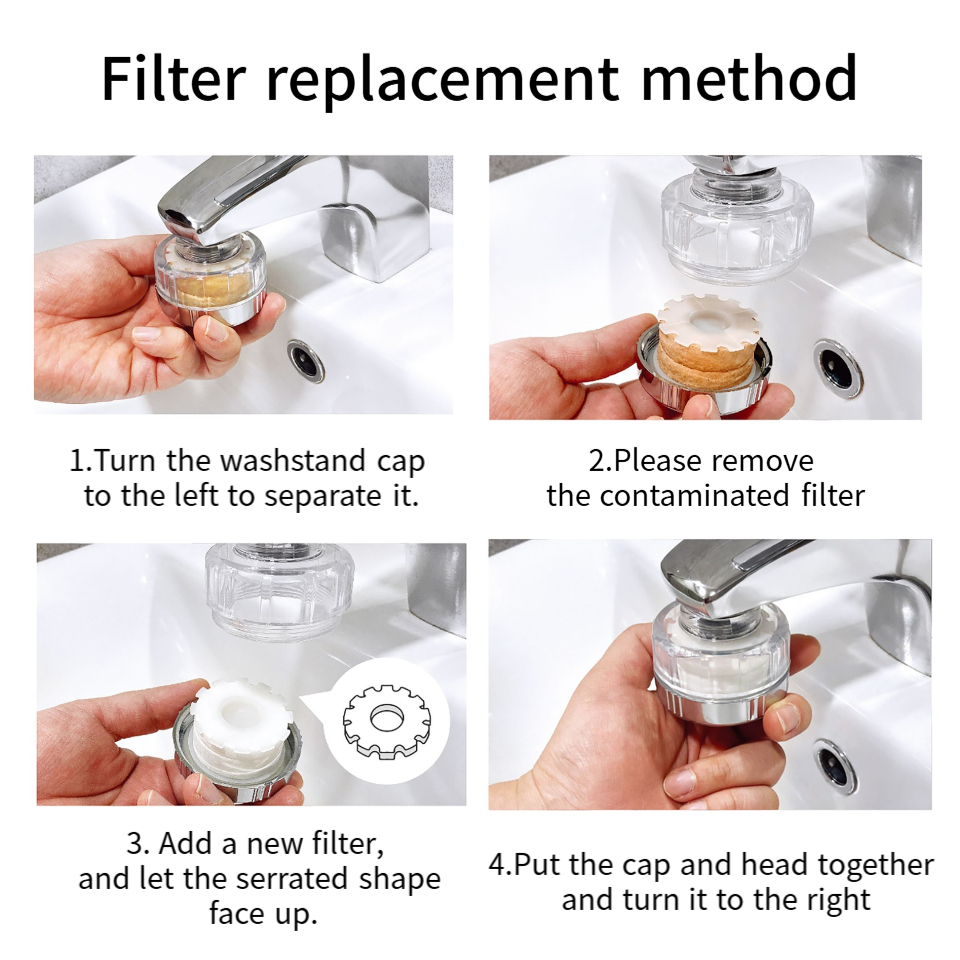 Filter replacement method

1.Turn the washstand cap to the left to separate it.

2.Please remove the contaminated filter

3. Add a new filter, and let the serrated shape face up.

4.Put the cap and head together and turn it to the right