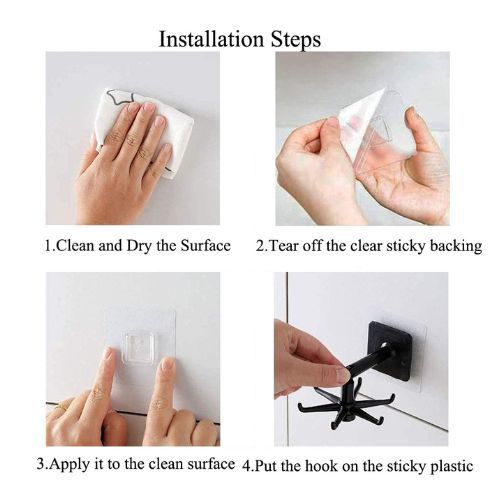 Installation Steps

1.Clean and Dry the Surface

2.Tear off the clear sticky backing

3.Apply it to the clean surface

4.Put the hook on the sticky plastic