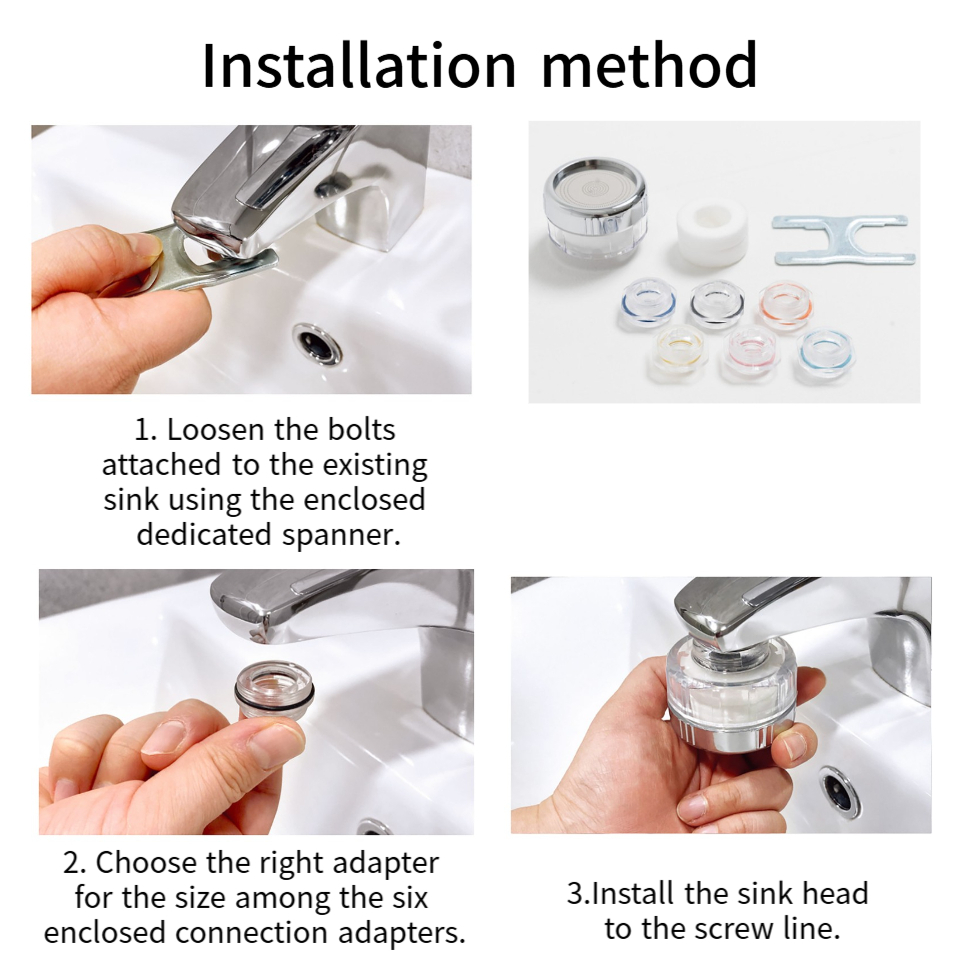 Installation method

1. Loosen the bolts attached to the existing sink using the enclosed dedicated spanner.

2. Choose the right adapter for the size among the six enclosed connection adapters.

3.Install the sink head to the screw line.