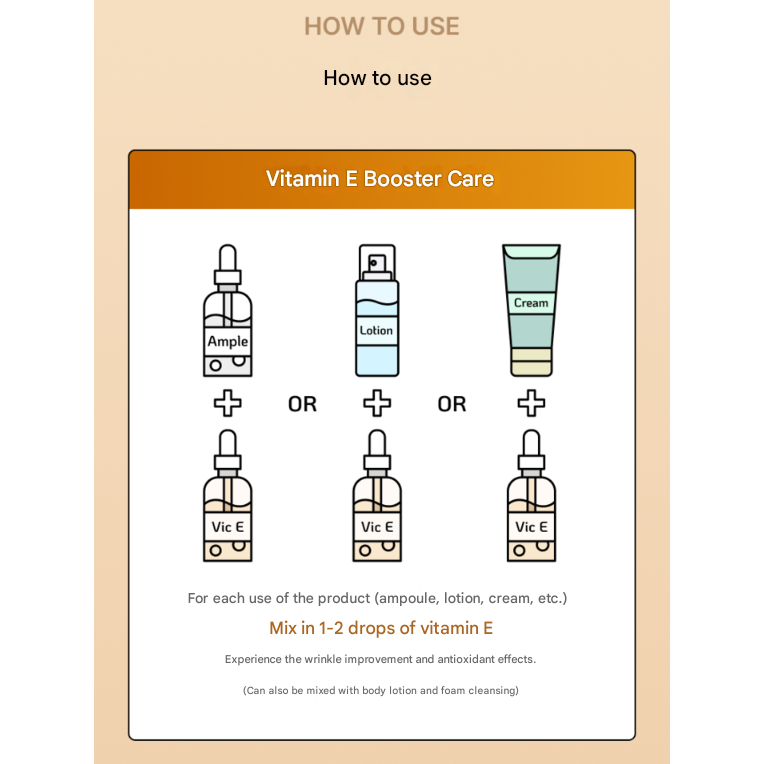 HOW TO USE

How to use

Vitamin E Booster Care

Ample

Lotion

Cream

OR

OR

Vic E

Vic E

Vic E

For each use of the product (ampoule, lotion, cream, etc.)

Mix in 1-2 drops of vitamin E

Experience the wrinkle improvement and antioxidant effects.

(Can also be mixed with body lotion and foam cleansing)