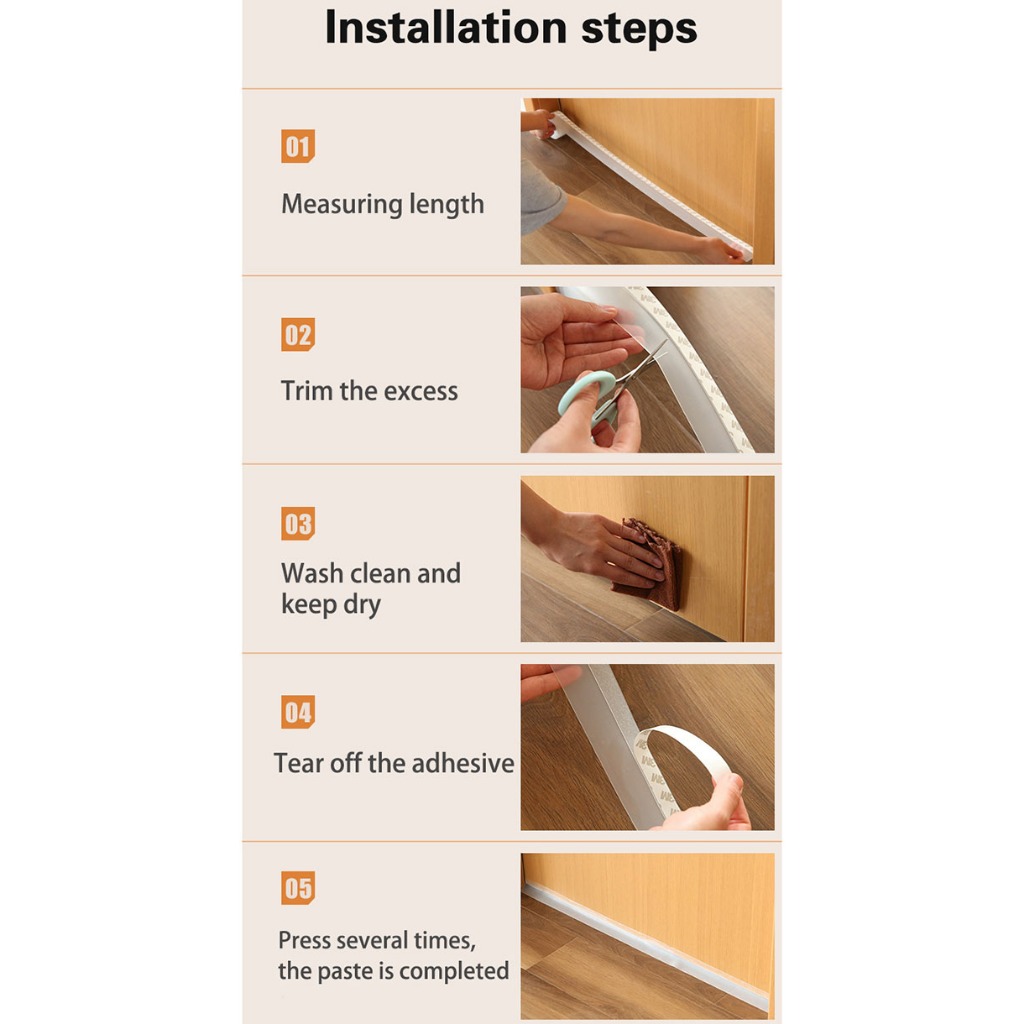 Installation steps

01

Measuring length

02

Trim the excess

03

Wash clean and keep dry

04

Tear off the adhesive

05

Press several times, the paste is completed