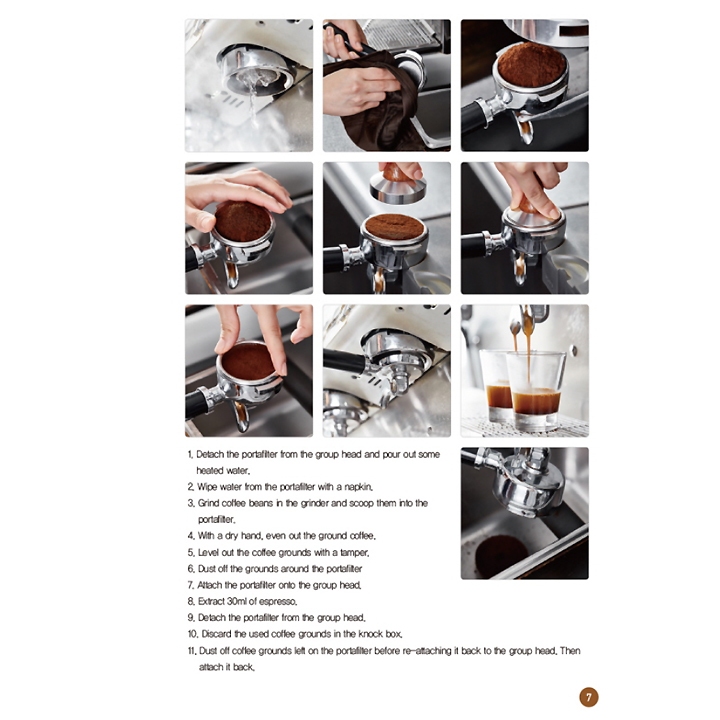 1. Detach the portafilter from the group head and pour out some heated water.
2. Wipe water from the portafilter with a napkin.
3. Grind coffee beans in the grinder and scoop them into the portafilter.
4. With a dry hand, even out the ground coffee.
5. Level out the coffee grounds with a tamper.
6. Dust off the grounds around the portafilter
7. Attach the portafilter onto the group head.
8. Extract 30ml of espresso.
9. Detach the portafilter from the group head.
10. Discard the used coffee grounds in the knock box.
11. Dust off coffee grounds left on the portafilter before re-attaching it back to the group head. Then attach it back.

7