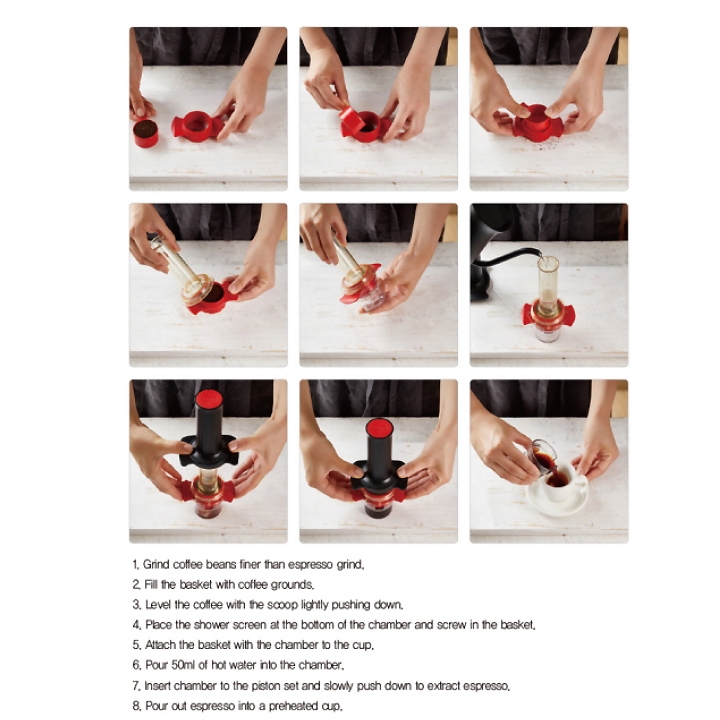 1. Grind coffee beans finer than espresso grind.
2. Fill the basket with coffee grounds.
3. Level the coffee with the scoop lightly pushing down.
4. Place the shower screen at the bottom of the chamber and screw in the basket.
5. Attach the basket with the chamber to the cup.
6. Pour 50ml of hot water into the chamber.
7. Insert chamber to the piston set and slowly push down to extract espresso.
8. Pour out espresso into a preheated cup.