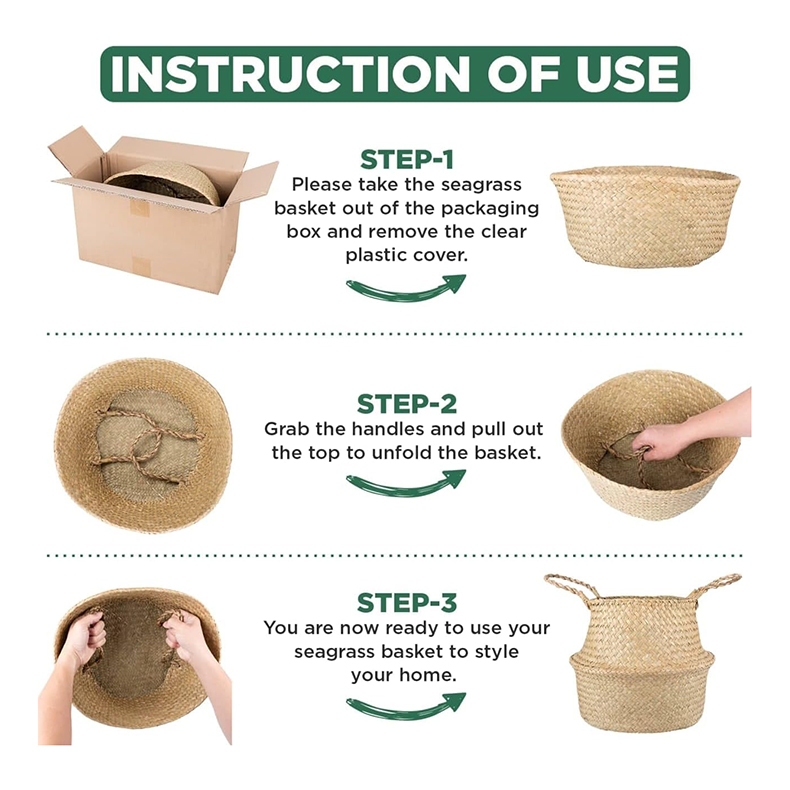 INSTRUCTION OF USE

STEP-1
Please take the seagrass basket out of the packaging box and remove the clear plastic cover.

STEP-2
Grab the handles and pull out the top to unfold the basket.

STEP-3
You are now ready to use your seagrass basket to style your home.