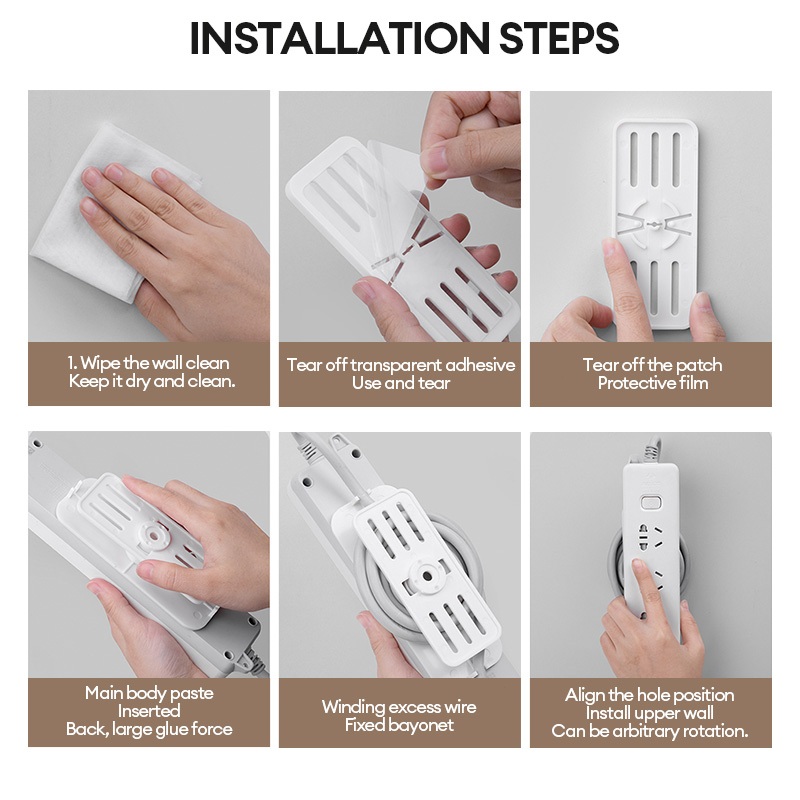 INSTALLATION STEPS

1. Wipe the wall clean
Keep it dry and clean.

Tear off transparent adhesive
Use and tear

Tear off the patch
Protective film

Main body paste
Inserted
Back, large glue force

Winding excess wire
Fixed bayonet

Align the hole position
Install upper wall
Can be arbitrary rotation.