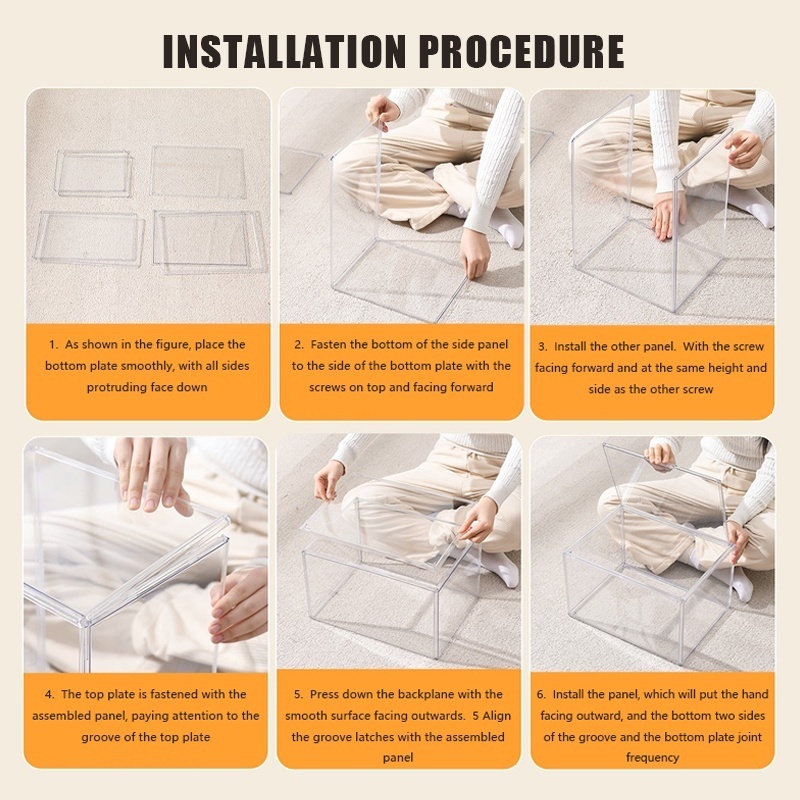 INSTALLATION PROCEDURE

1. As shown in the figure, place the bottom plate smoothly, with all sides protruding face down

2. Fasten the bottom of the side panel to the side of the bottom plate with the screws on top and facing forward

3. Install the other panel. With the screw facing forward and at the same height and side as the other screw

4. The top plate is fastened with the assembled panel, paying attention to the groove of the top plate

5. Press down the backplane with the smooth surface facing outwards. 5 Align the groove latches with the assembled panel

6. Install the panel, which will put the hand facing outward, and the bottom two sides of the groove and the bottom plate joint frequency