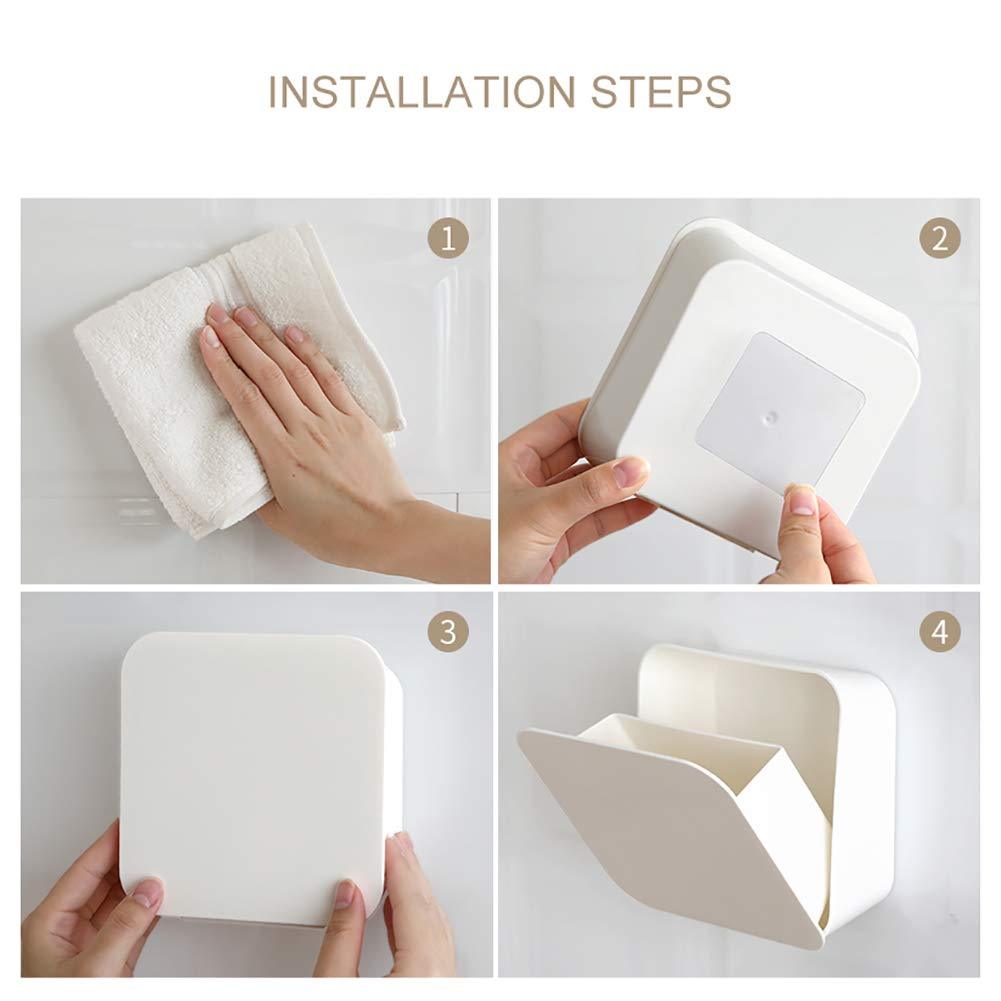 INSTALLATION STEPS

1

2

3

4