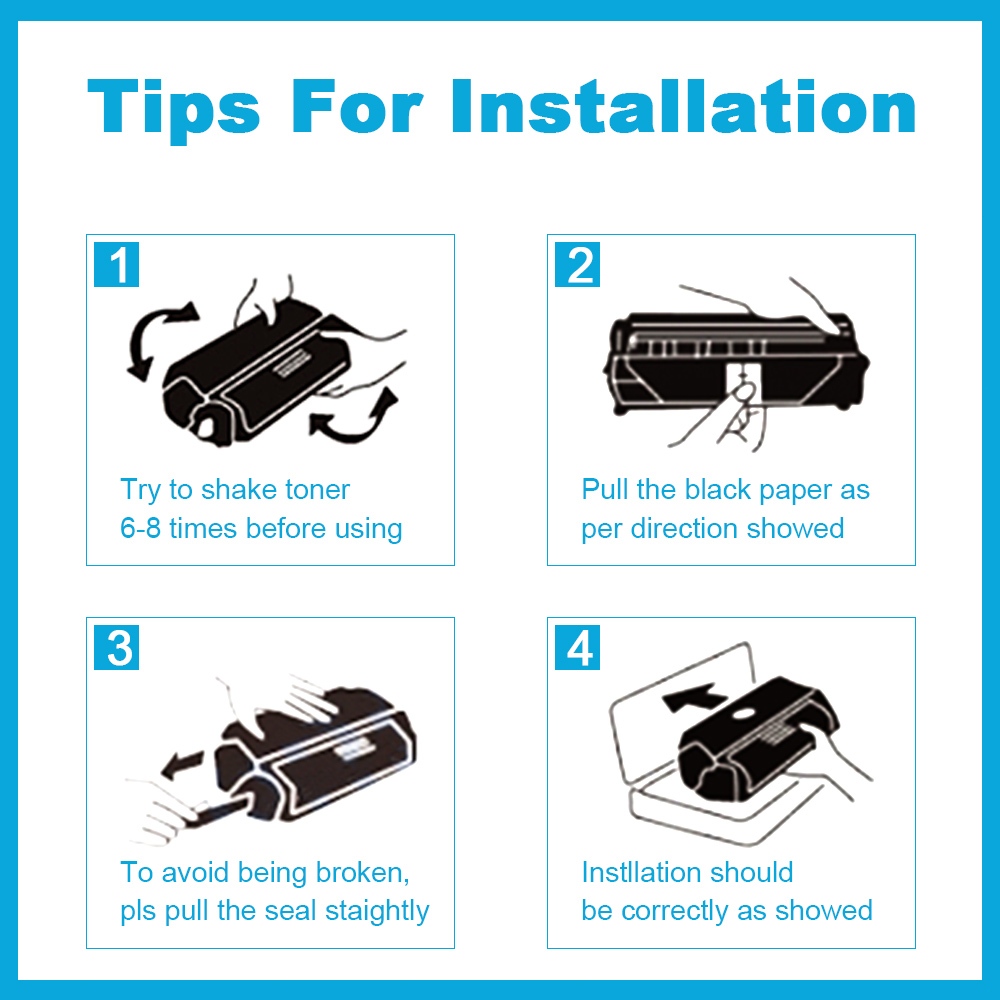 Tips For Installation

1

Try to shake toner 6-8 times before using

2

Pull the black paper as per direction showed

3

To avoid being broken, pls pull the seal staightly

4

Instllation should be correctly as showed