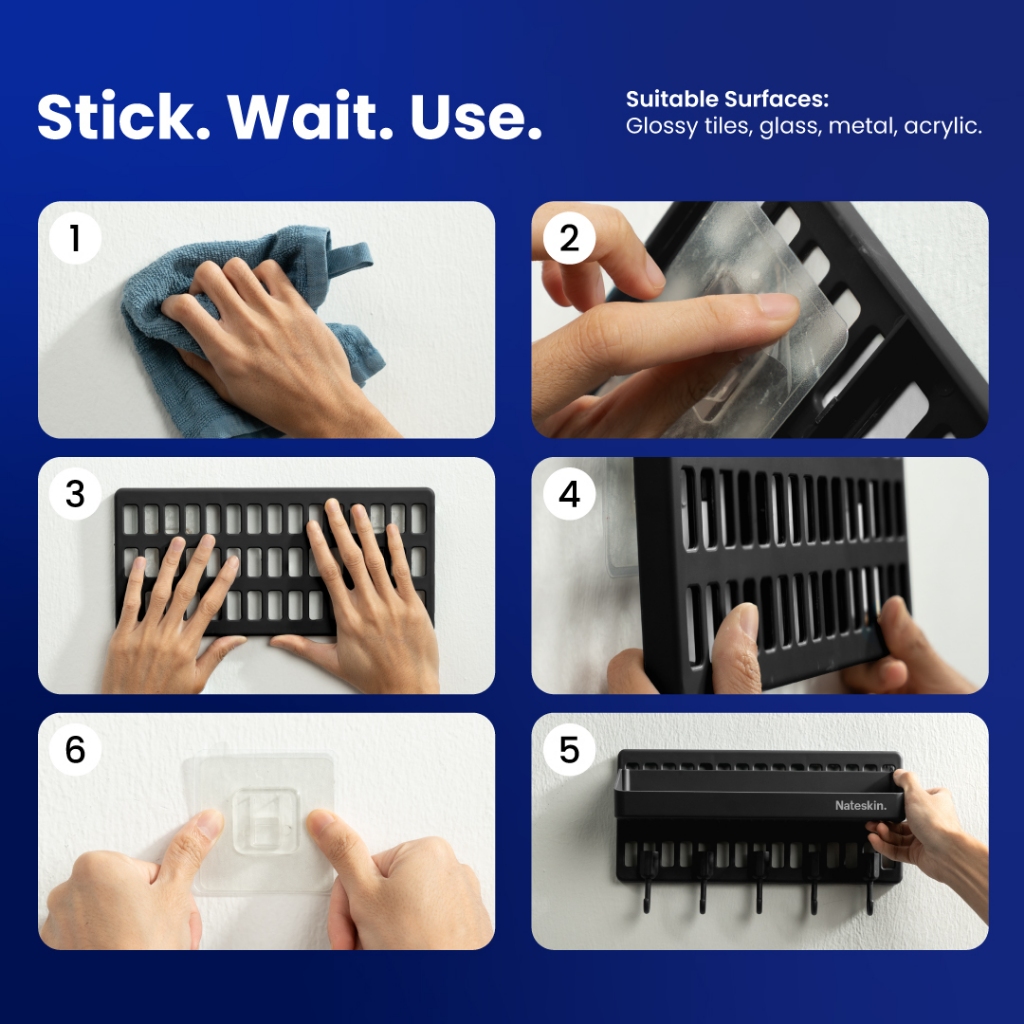 Stick. Wait. Use.

Suitable Surfaces:
Glossy tiles, glass, metal, acrylic.

1

2

3

4

6

5

Nateskin.