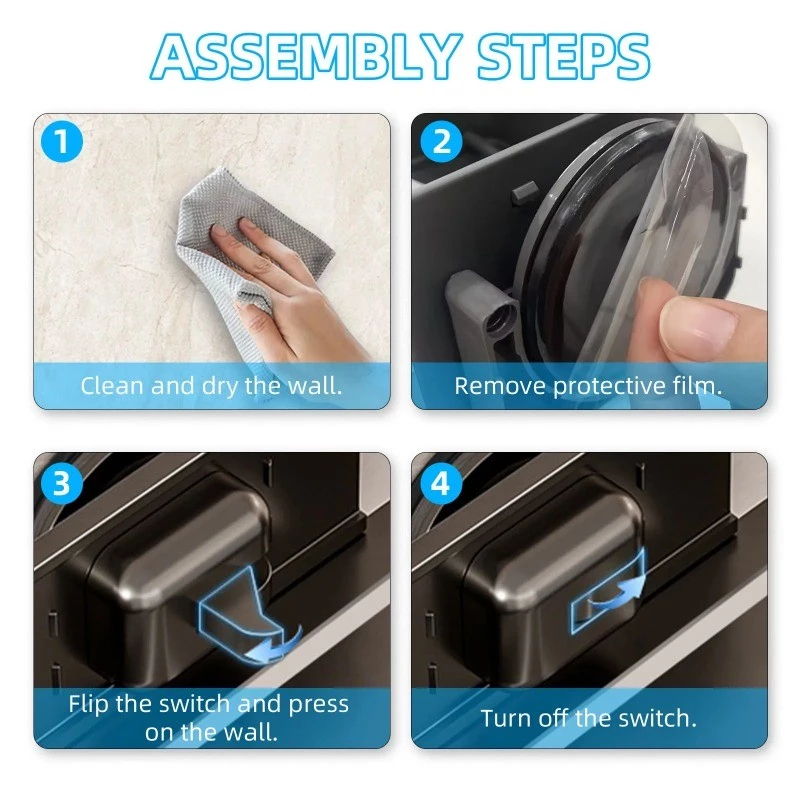 ASSEMBLY STEPS

1
Clean and dry the wall.

2
Remove protective film.

3
Flip the switch and press on the wall.

4
Turn off the switch.