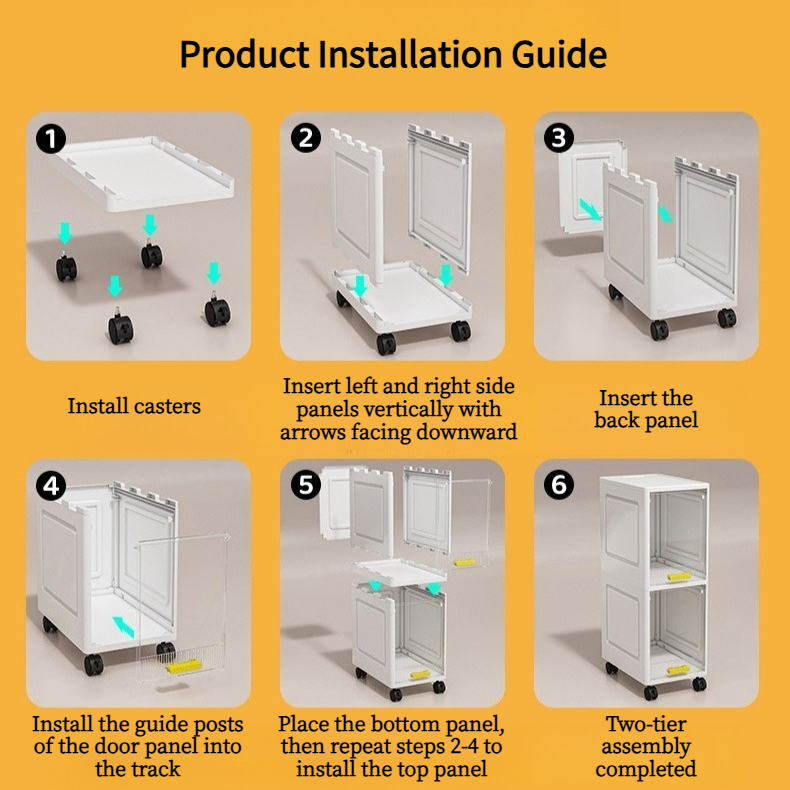 Product Installation Guide

1

Install casters

2

Insert left and right side panels vertically with arrows facing downward

3

Insert the back panel

4

Install the guide posts of the door panel into the track

5

Place the bottom panel, then repeat steps 2-4 to install the top panel

6

Two-tier assembly completed