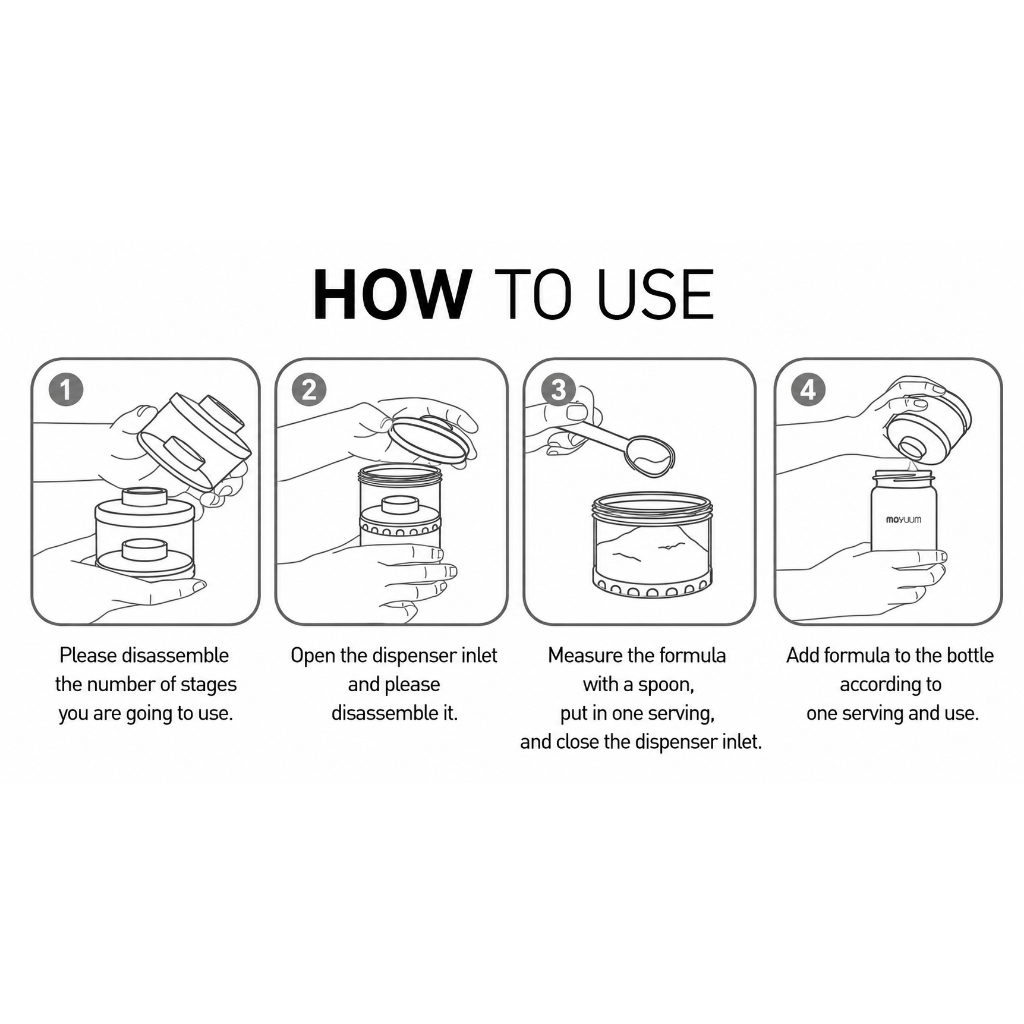 HOW TO USE

1

Please disassemble the number of stages you are going to use.

2

Open the dispenser inlet and please disassemble it.

3

Measure the formula with a spoon, put in one serving, and close the dispenser inlet.

4

moyuum

Add formula to the bottle according to one serving and use.