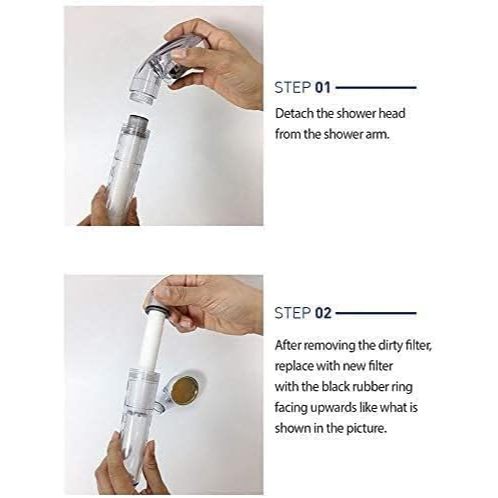 STEP 01

Detach the shower head from the shower arm.

STEP 02

After removing the dirty filter, replace with new filter with the black rubber ring facing upwards like what is shown in the picture.