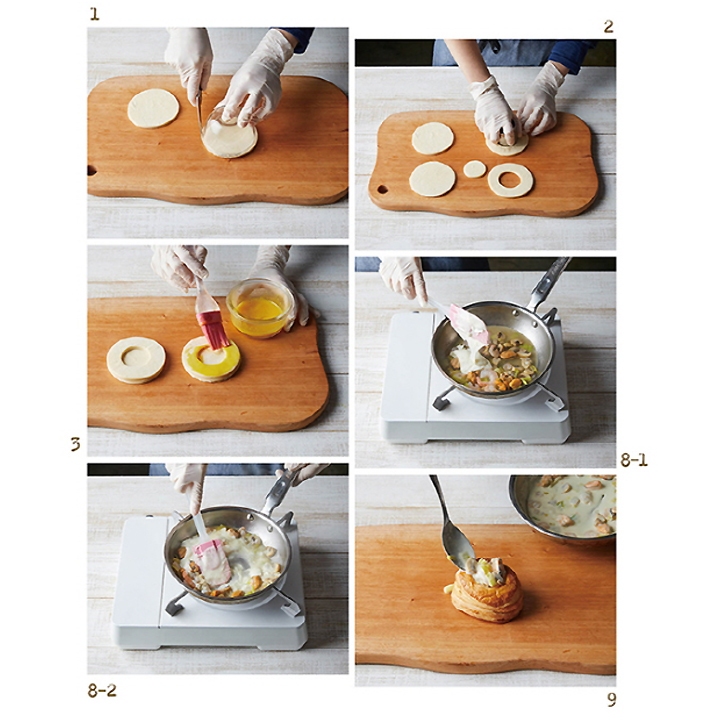 1

2

3

8-1

8-2

9