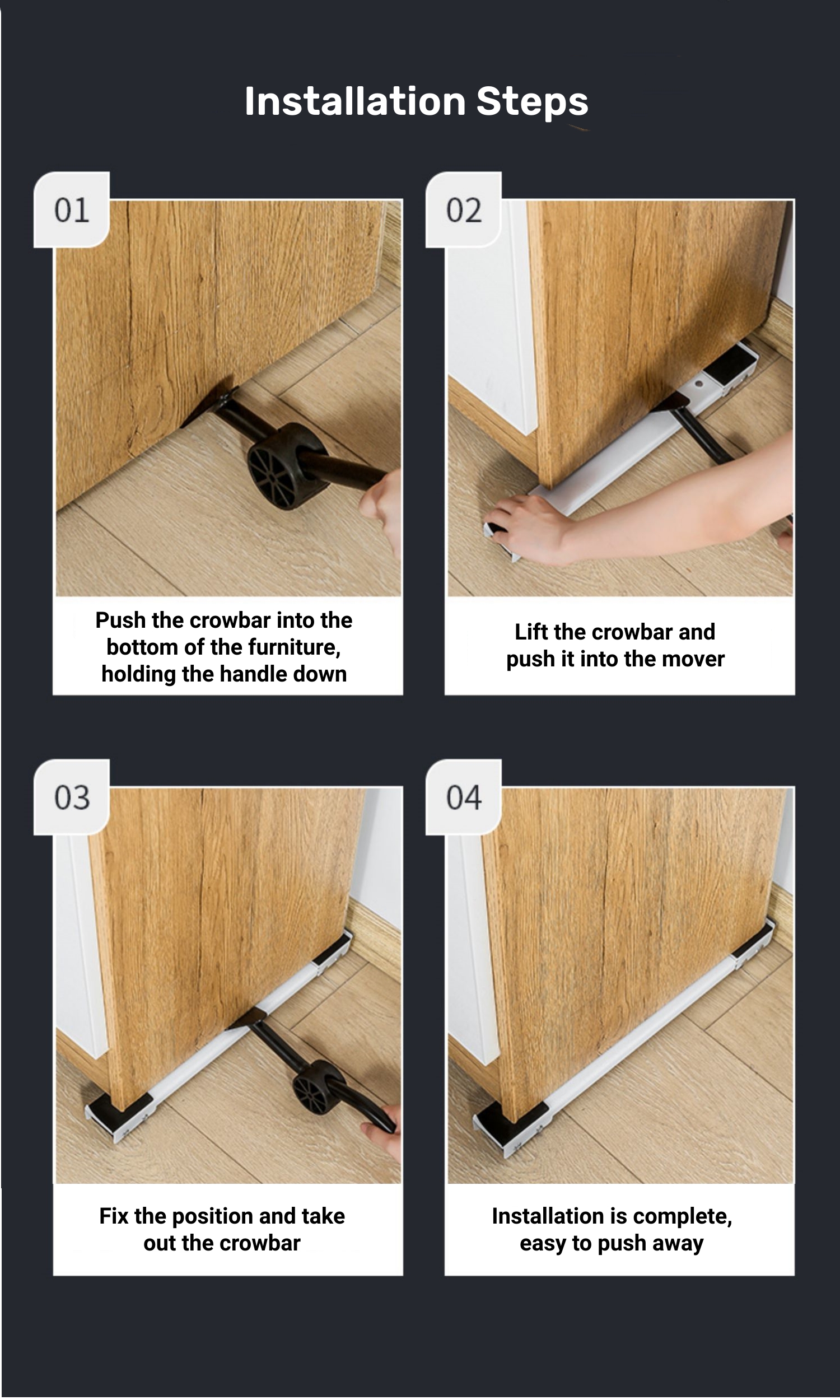 Installation Steps

01

Push the crowbar into the bottom of the furniture, holding the handle down

02

Lift the crowbar and push it into the mover

03

Fix the position and take out the crowbar

04

Installation is complete, easy to push away