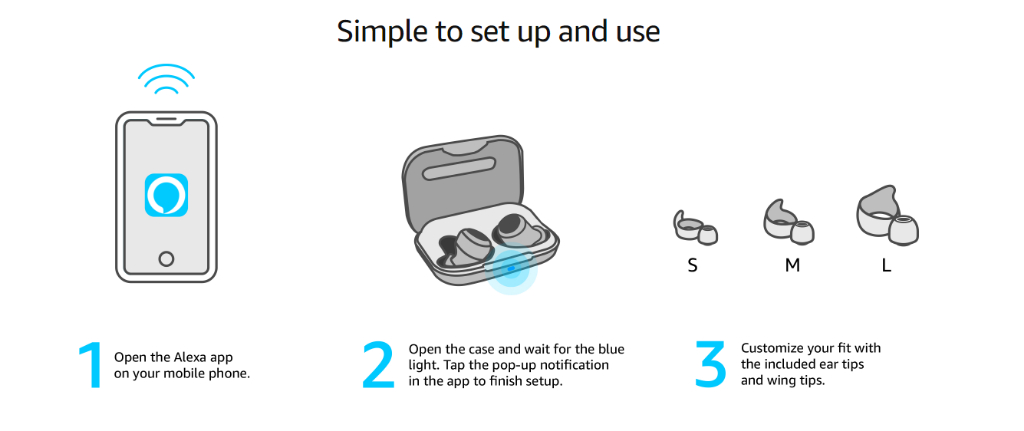 Simple to set up and use

S

M

L

1 Open the Alexa app on your mobile phone.

2 Open the case and wait for the blue light. Tap the pop-up notification in the app to finish setup.

3 Customize your fit with the included ear tips and wing tips.