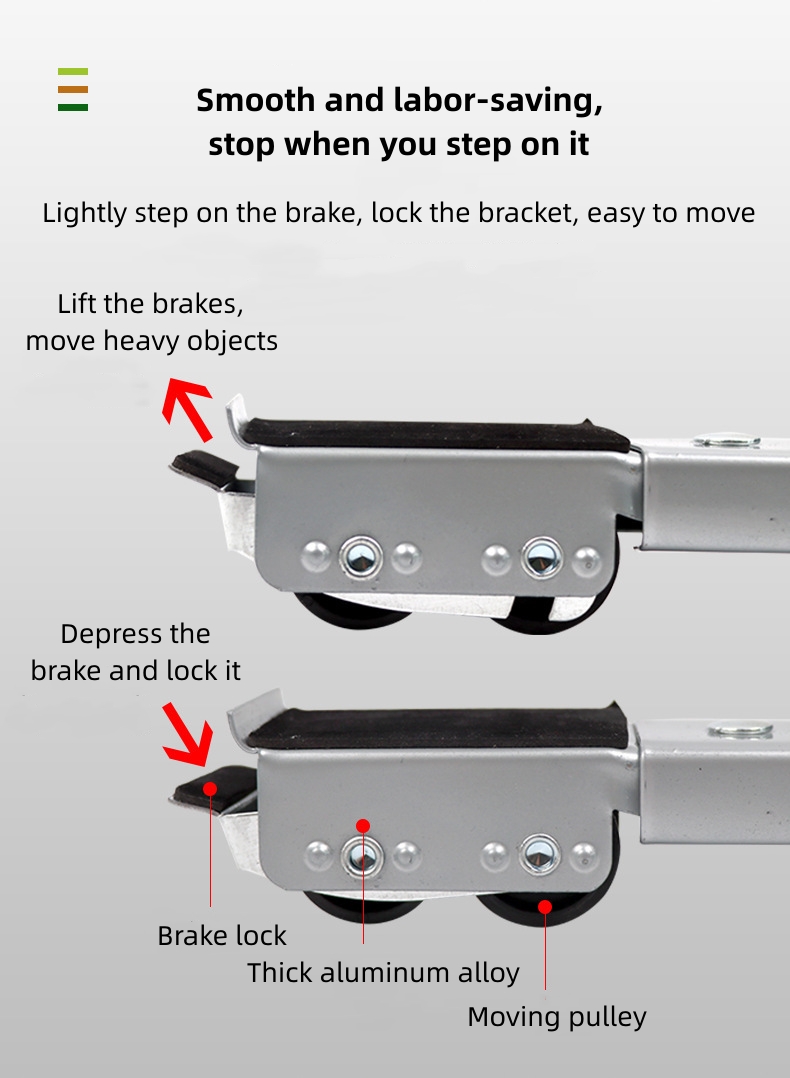 Smooth and labor-saving, stop when you step on it

Lightly step on the brake, lock the bracket, easy to move

Lift the brakes, move heavy objects

Depress the brake and lock it

Brake lock

Thick aluminum alloy

Moving pulley