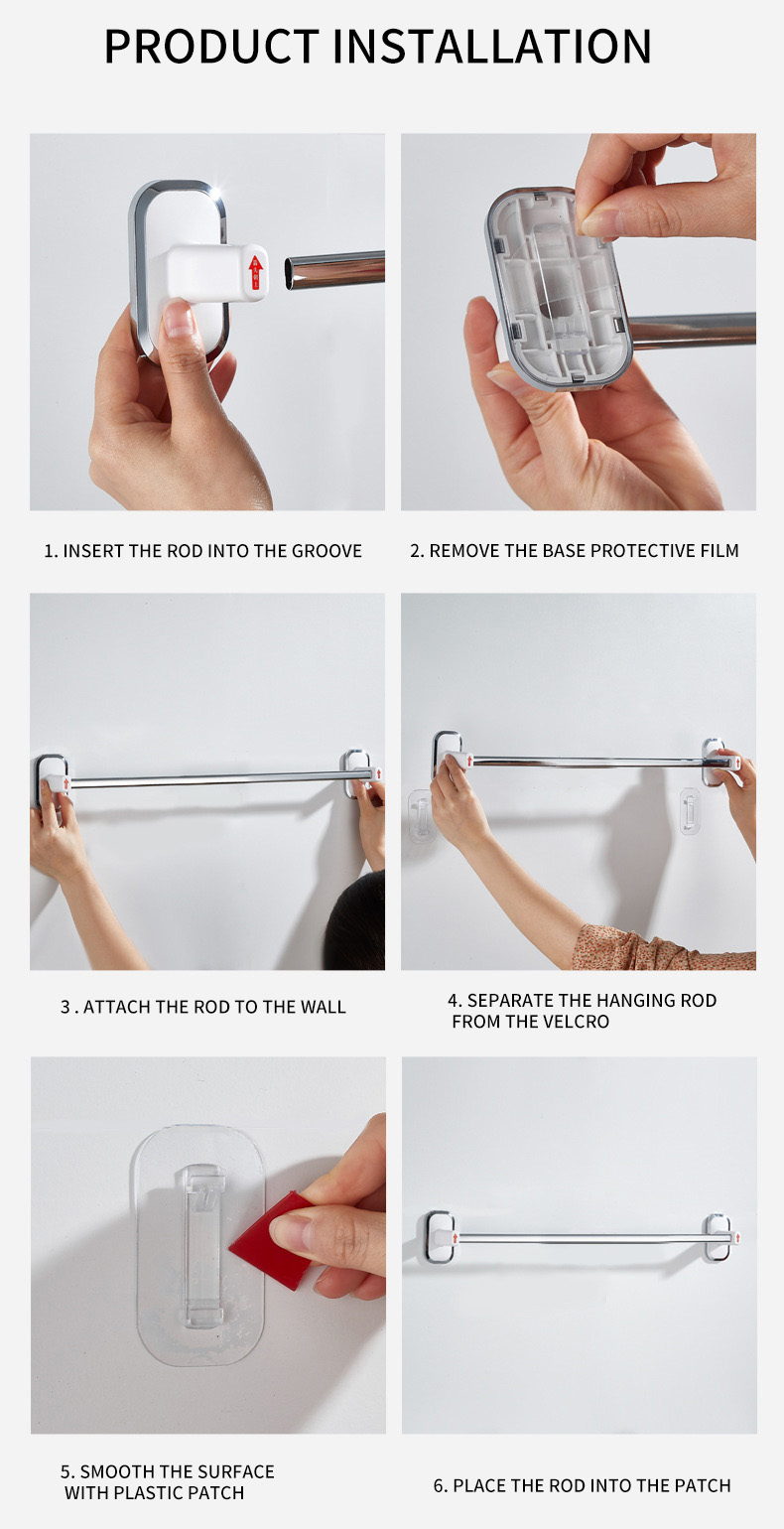 PRODUCT INSTALLATION

1. INSERT THE ROD INTO THE GROOVE

2. REMOVE THE BASE PROTECTIVE FILM

3 . ATTACH THE ROD TO THE WALL

4. SEPARATE THE HANGING ROD FROM THE VELCRO

5. SMOOTH THE SURFACE WITH PLASTIC PATCH

6. PLACE THE ROD INTO THE PATCH