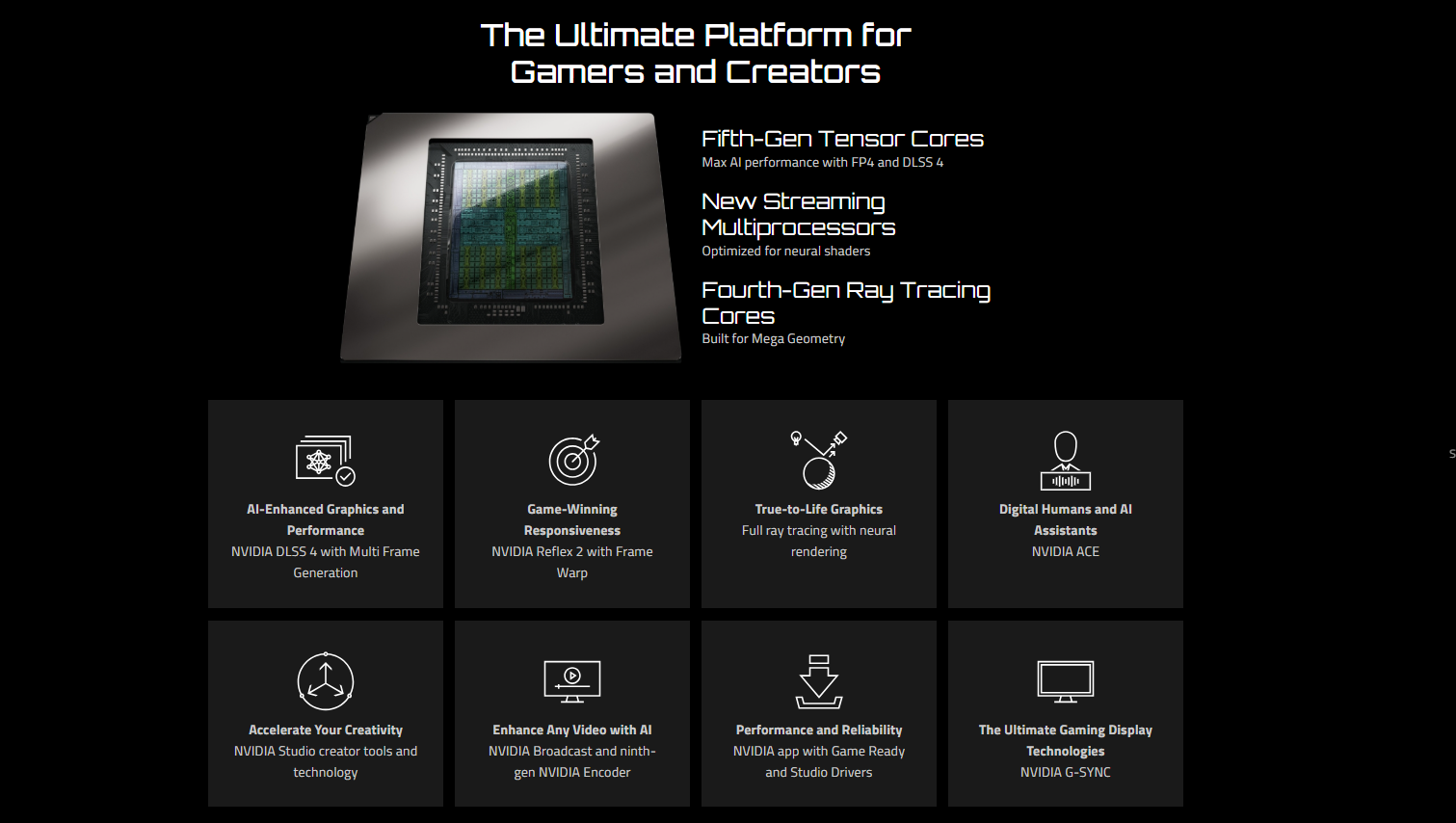 The Ultimate Platform for Gamers and Creators

Fifth-Gen Tensor Cores
Max AI performance with FP4 and DLSS 4

New Streaming Multiprocessors
Optimized for neural shaders

Fourth-Gen Ray Tracing Cores
Built for Mega Geometry

AI-Enhanced Graphics and Performance
NVIDIA DLSS 4 with Multi Frame Generation

Game-Winning Responsiveness
NVIDIA Reflex 2 with Frame Warp

True-to-Life Graphics
Full ray tracing with neural rendering

Digital Humans and AI Assistants
NVIDIA ACE

Accelerate Your Creativity
NVIDIA Studio creator tools and technology

Enhance Any Video with AI
NVIDIA Broadcast and ninth-gen NVIDIA Encoder

Performance and Reliability
NVIDIA app with Game Ready and Studio Drivers

The Ultimate Gaming Display Technologies
NVIDIA G-SYNC