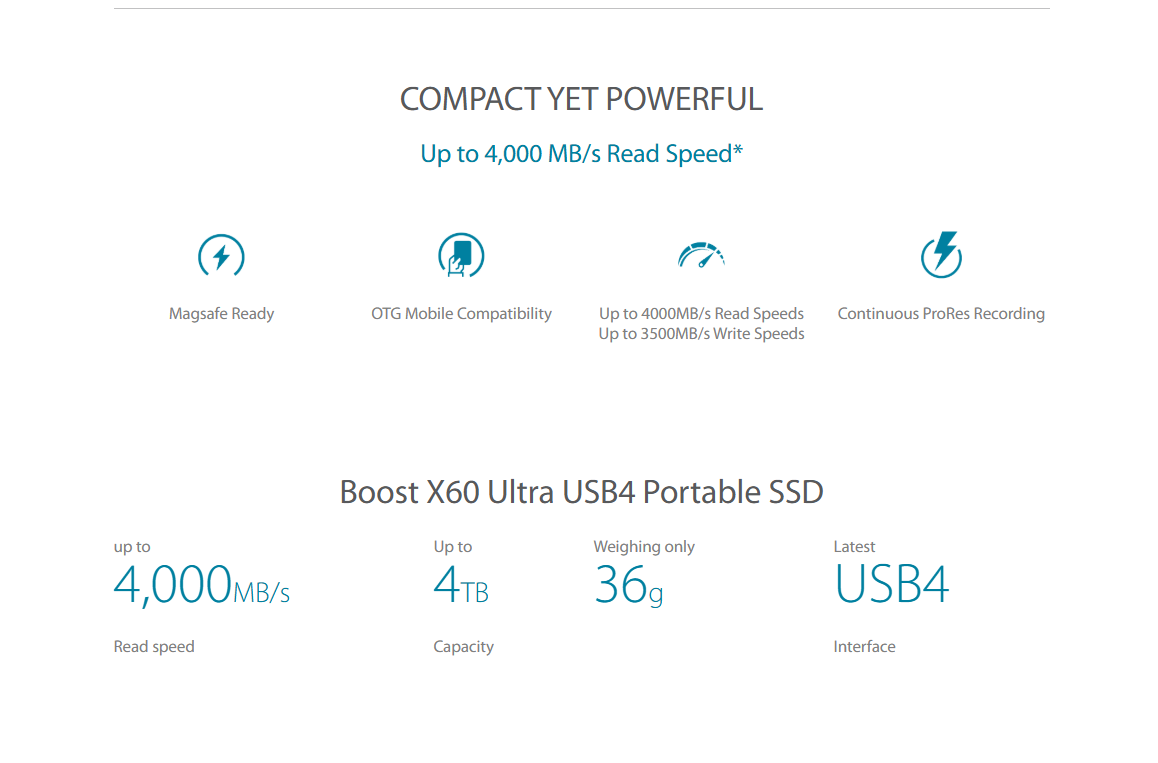 COMPACT YET POWERFUL

Up to 4,000 MB/s Read Speed*

Magsafe Ready

OTG Mobile Compatibility

Up to 4000MB/s Read Speeds
Up to 3500MB/s Write Speeds

Continuous ProRes Recording

Boost X60 Ultra USB4 Portable SSD

up to
4,000MB/s
Read speed

Up to
4TB
Capacity

Weighing only
36g

Latest
USB4
Interface