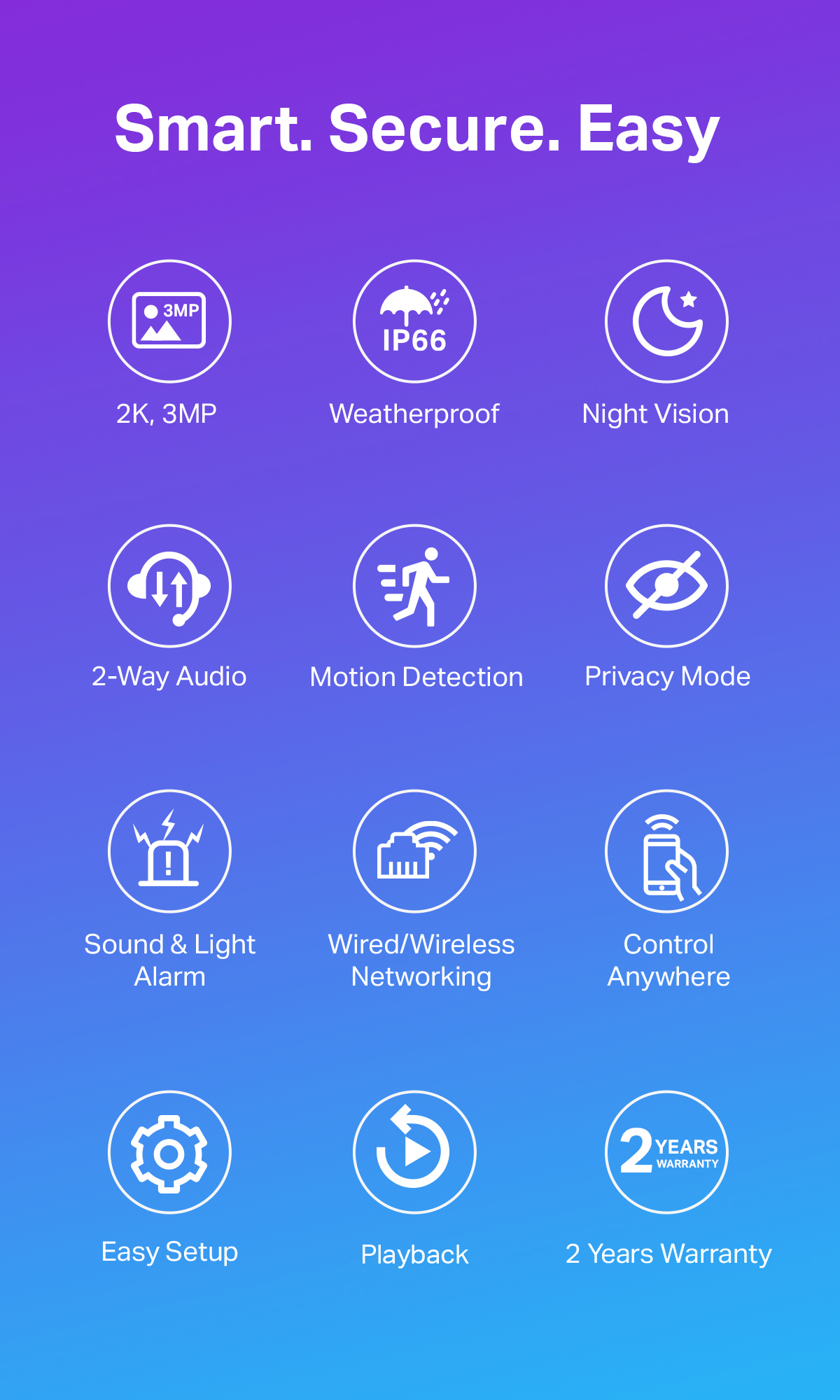 Smart. Secure. Easy

3MP

2K, 3MP

IP66

Weatherproof

Night Vision

2-Way Audio

Motion Detection

Privacy Mode

Sound & Light Alarm

Wired/Wireless Networking

Control Anywhere

Easy Setup

Playback

2 YEARS WARRANTY

2 Years Warranty