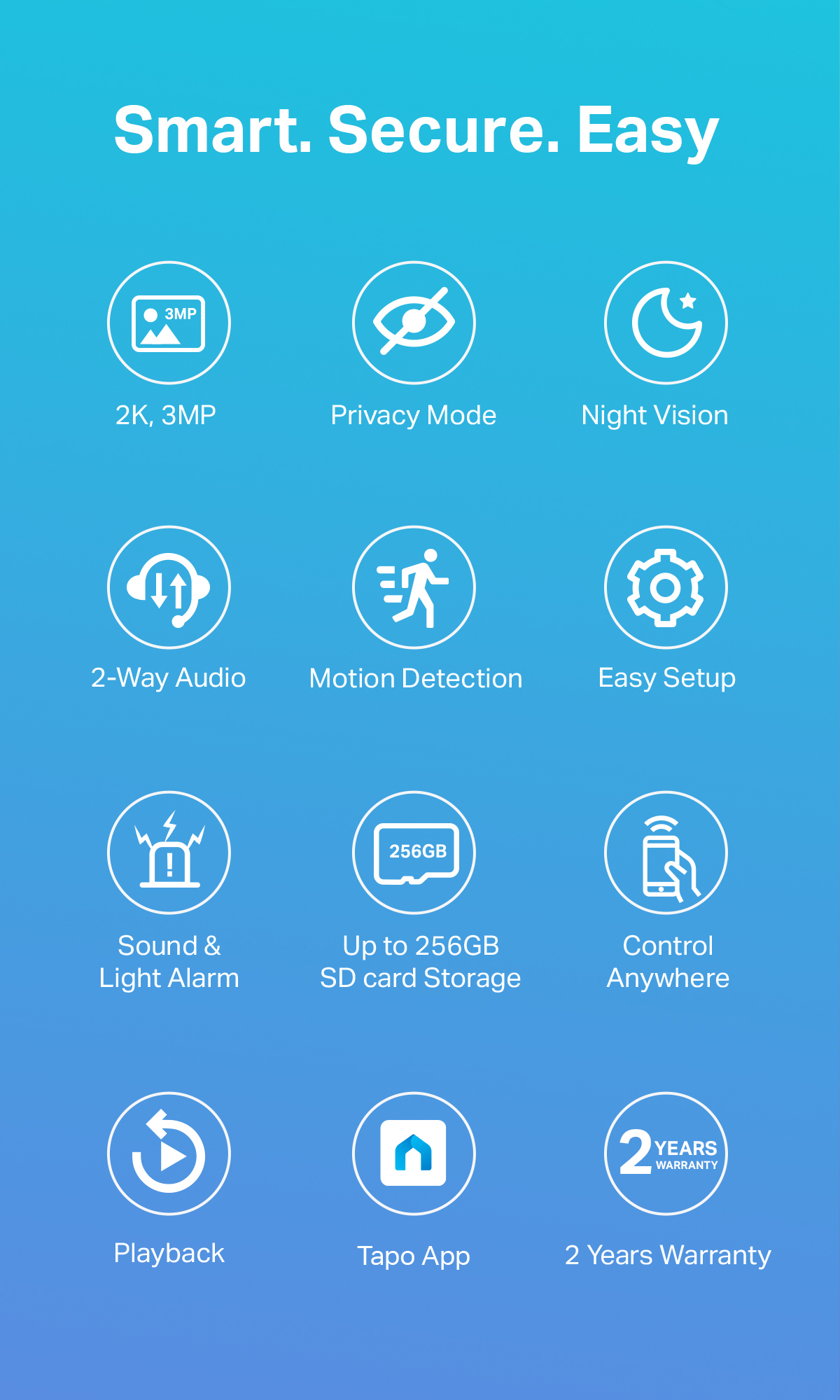 Smart. Secure. Easy

3MP

2K, 3MP

Privacy Mode

Night Vision

2-Way Audio

Motion Detection

Easy Setup

Sound &
Light Alarm

256GB

Up to 256GB
SD card Storage

Control
Anywhere

Playback

Tapo App

2 YEARS
WARRANTY

2 Years Warranty